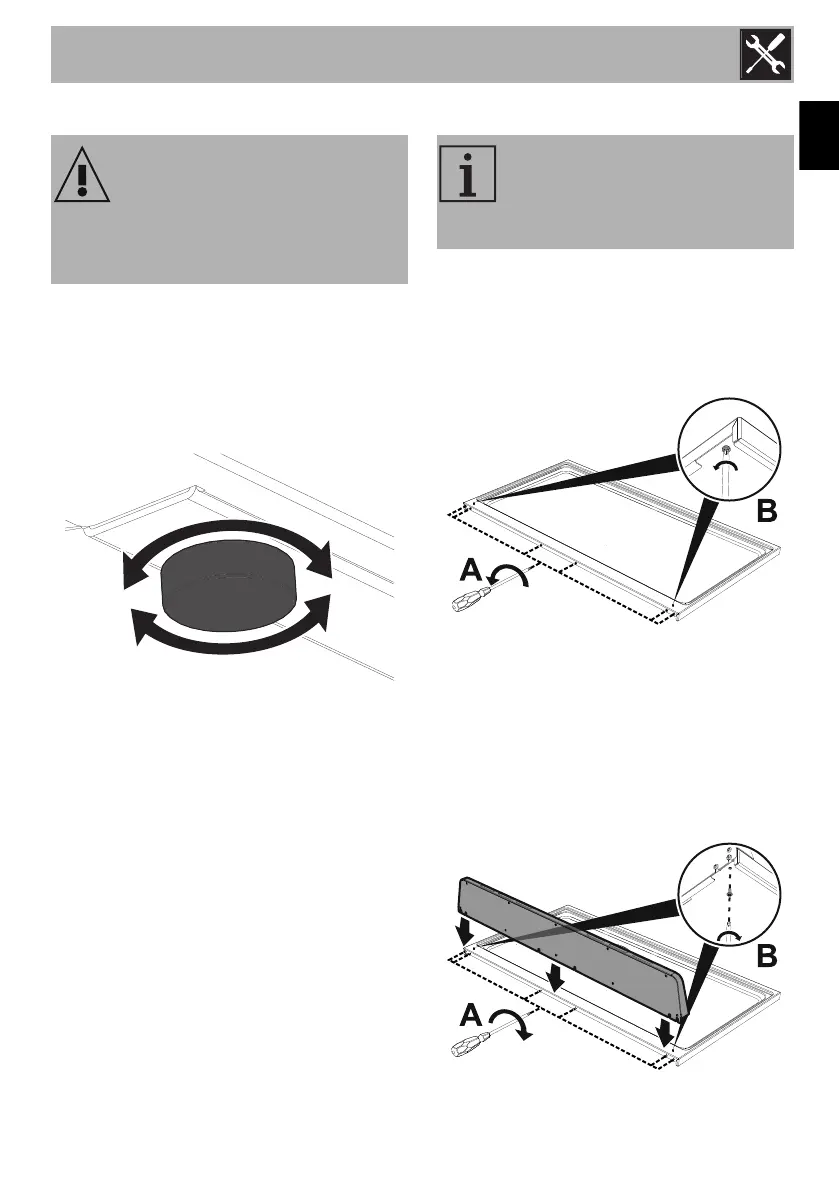 A

B

A

B