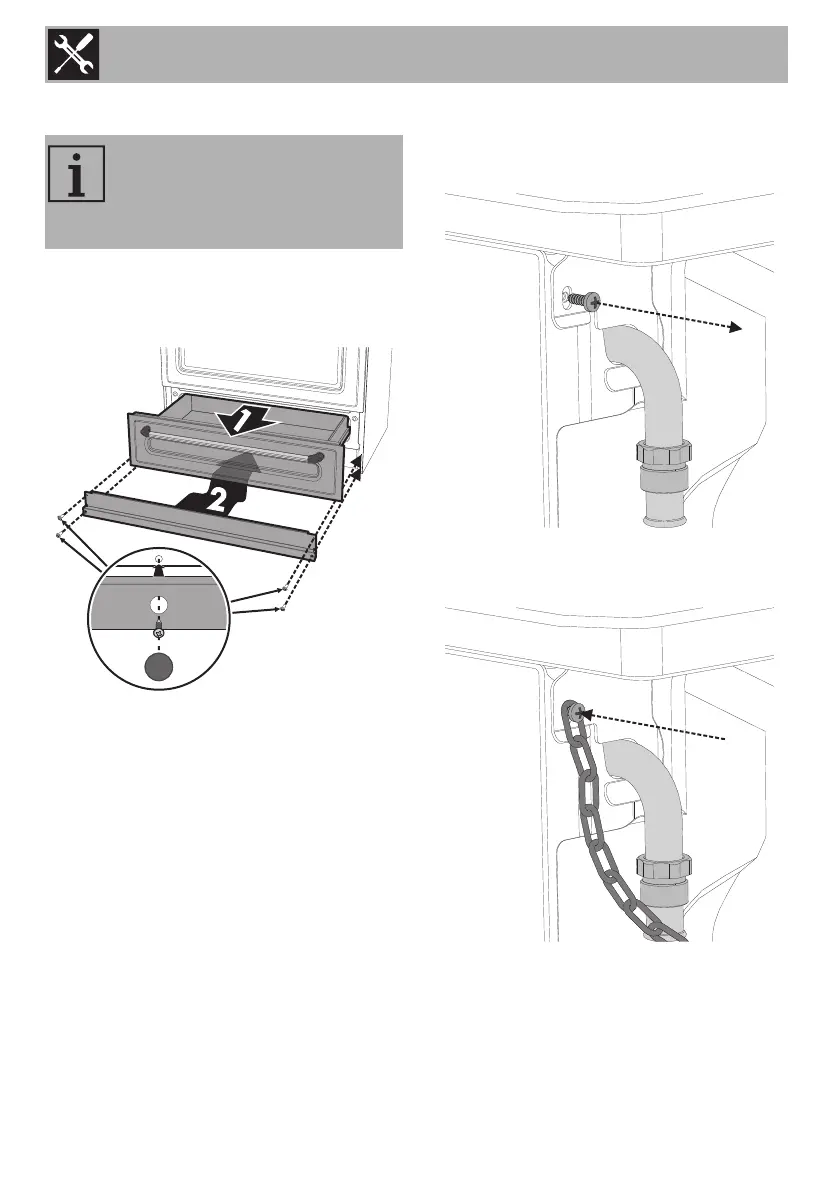 1

2