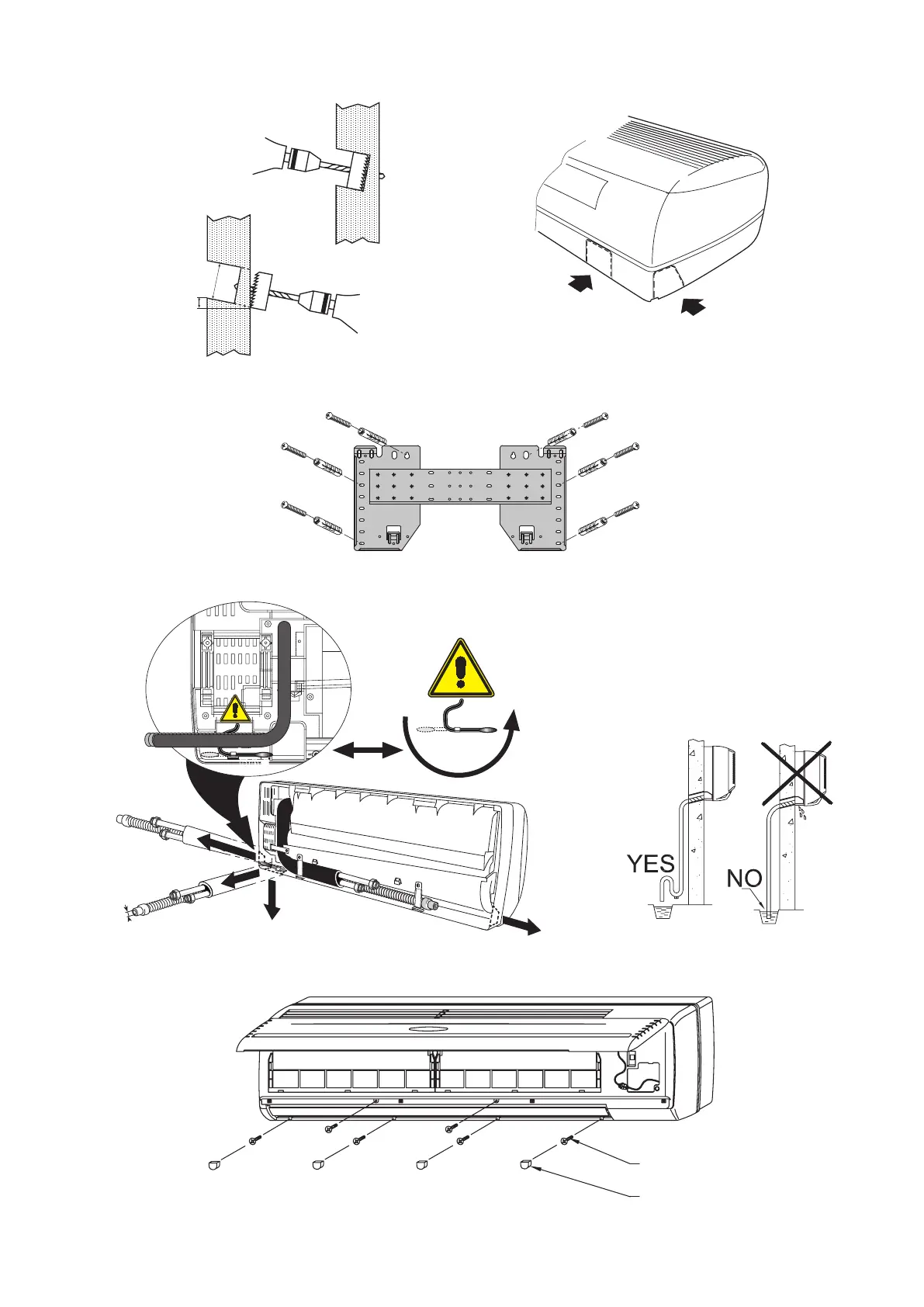 YES

NO