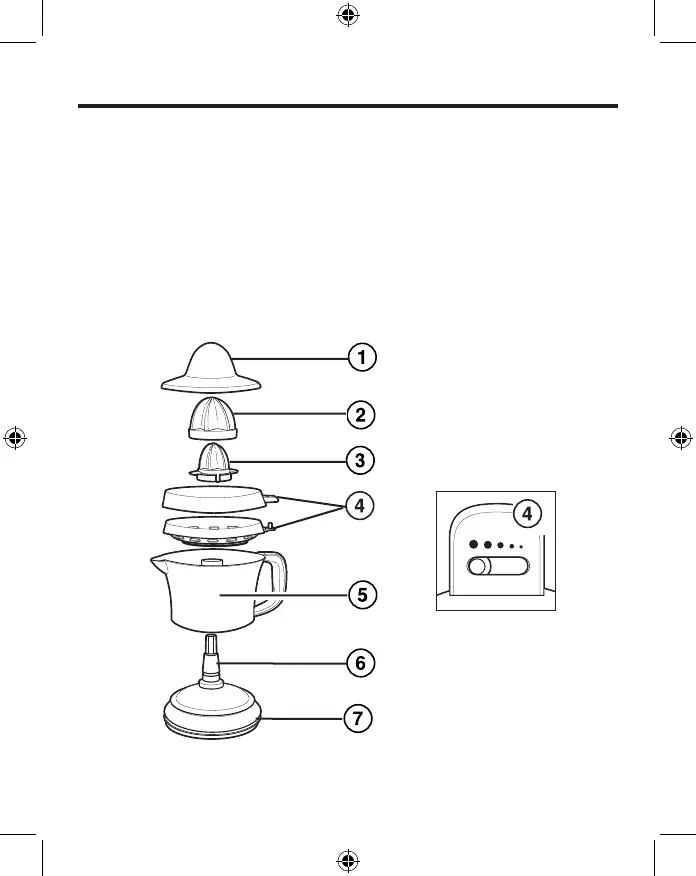 1
2
3
4
5
6
7
4