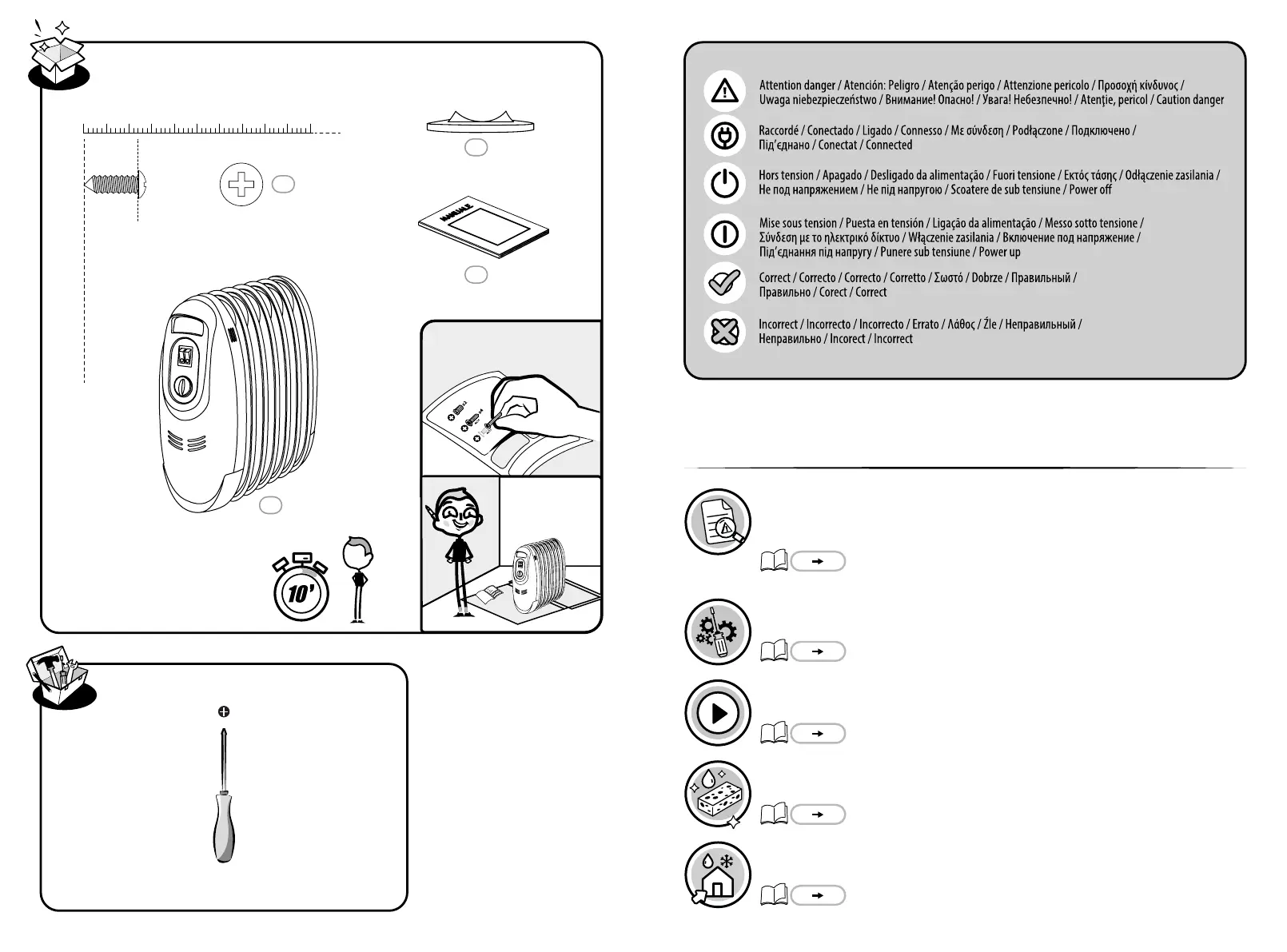 MANUALE

10'

Attention danger / Atención: Peligro / Atenção perigo / Attenzione pericolo / Προσοχή κίνδυνος / Uwaga niebezpieczeństwo / Внимание! Опасно! / Увага! Небезпечно! / Atenţie, pericol / Caution danger

Raccordé / Conectado / Ligado / Connesso / Με σύνδεση / Podłączone / Подключено / Під'єднано / Conectat / Connected

Hors tension / Apagado / Desligado da alimentação / Fuori tensione / Εκτός τάσης / Odłączenie zasilania / Не под напряжением / Не під напругою / Scoatere de sub tensiune / Power off

Mise sous tension / Puesta en tensión / Ligação da alimentação / Messo sotto tensione / Σύνδεση με το ηλεκτρικό δίκτυο / Włączenie zasilania / Включение под напряжение / Під'єднання під напругу / Punere sub tensiune / Power up

Correct / Correcto / Correcto / Corretto / Σωστό / Dobrze / Правильный / Правильно / Corect / Correct

Incorrect / Incorrecto / Incorrecto / Errato / Λάθος / Źle / Неправильный / Неправильно / Incorect / Incorrect