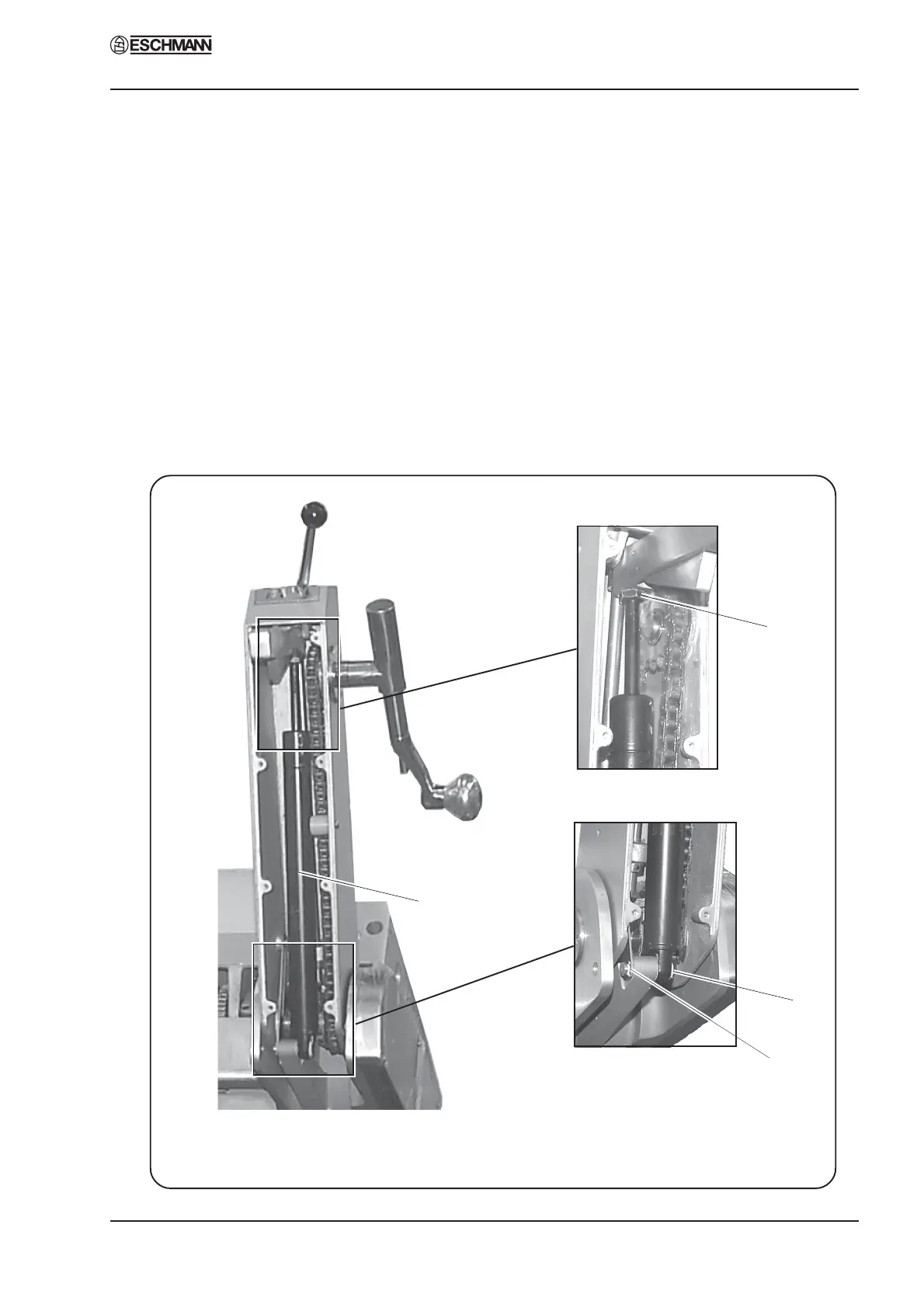 ESCHMANN