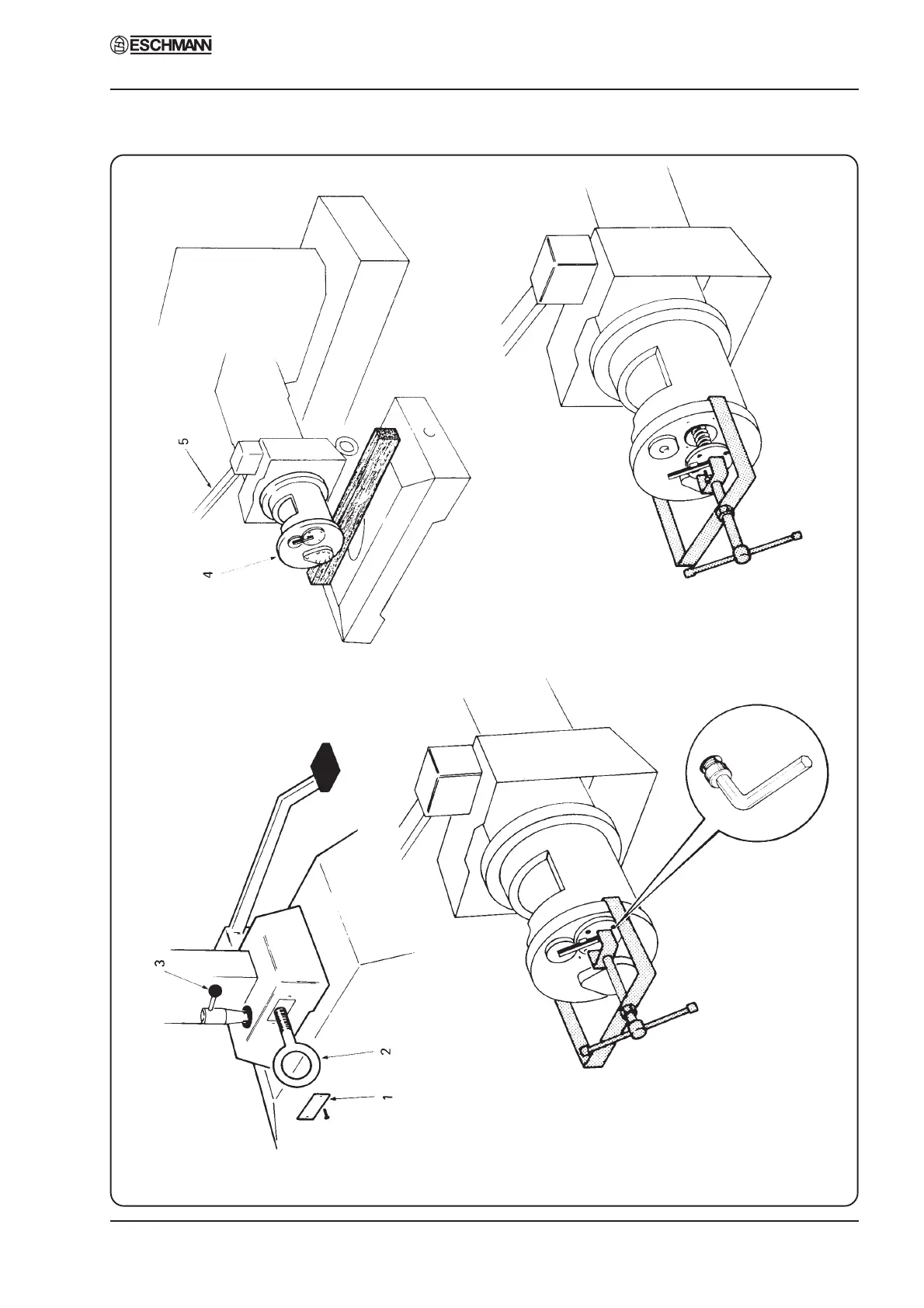 ESCHMANN

5

4

3

2

1