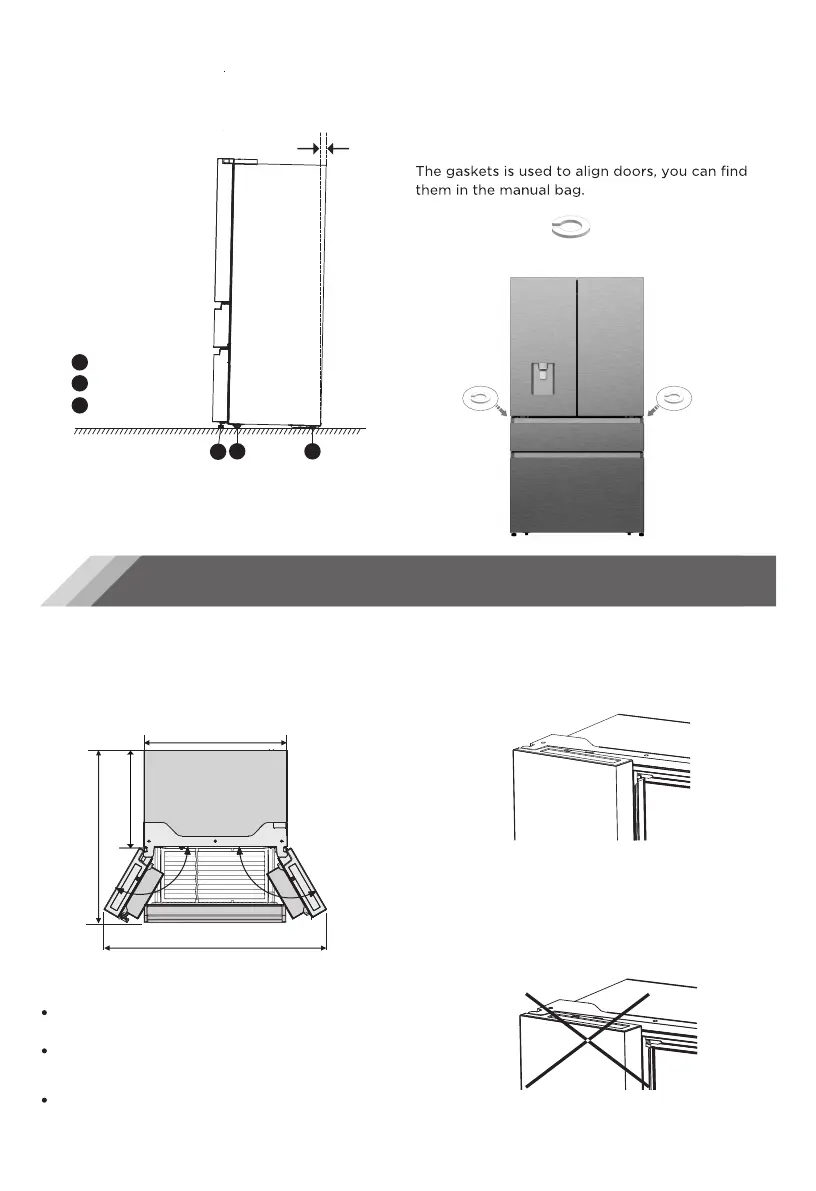 The gaskets is used to align doors, you can find them in the manual bag.