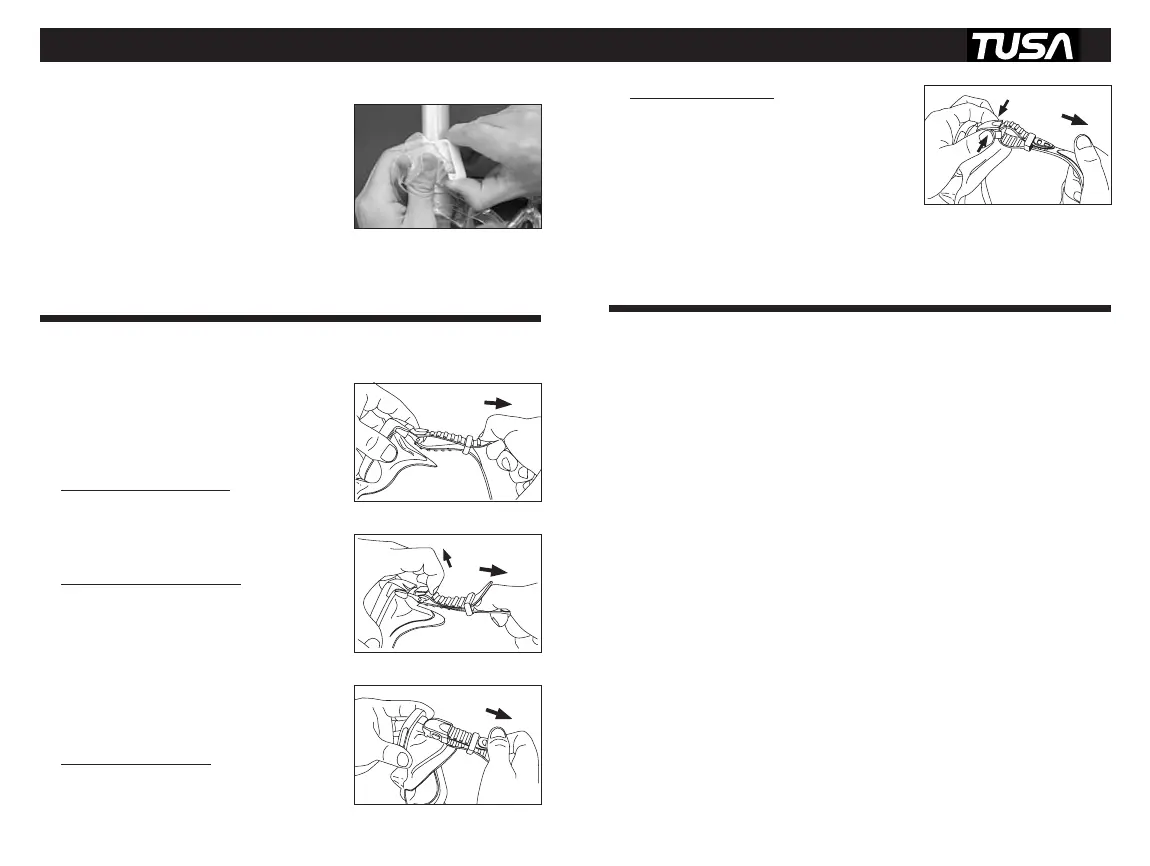 TUSA