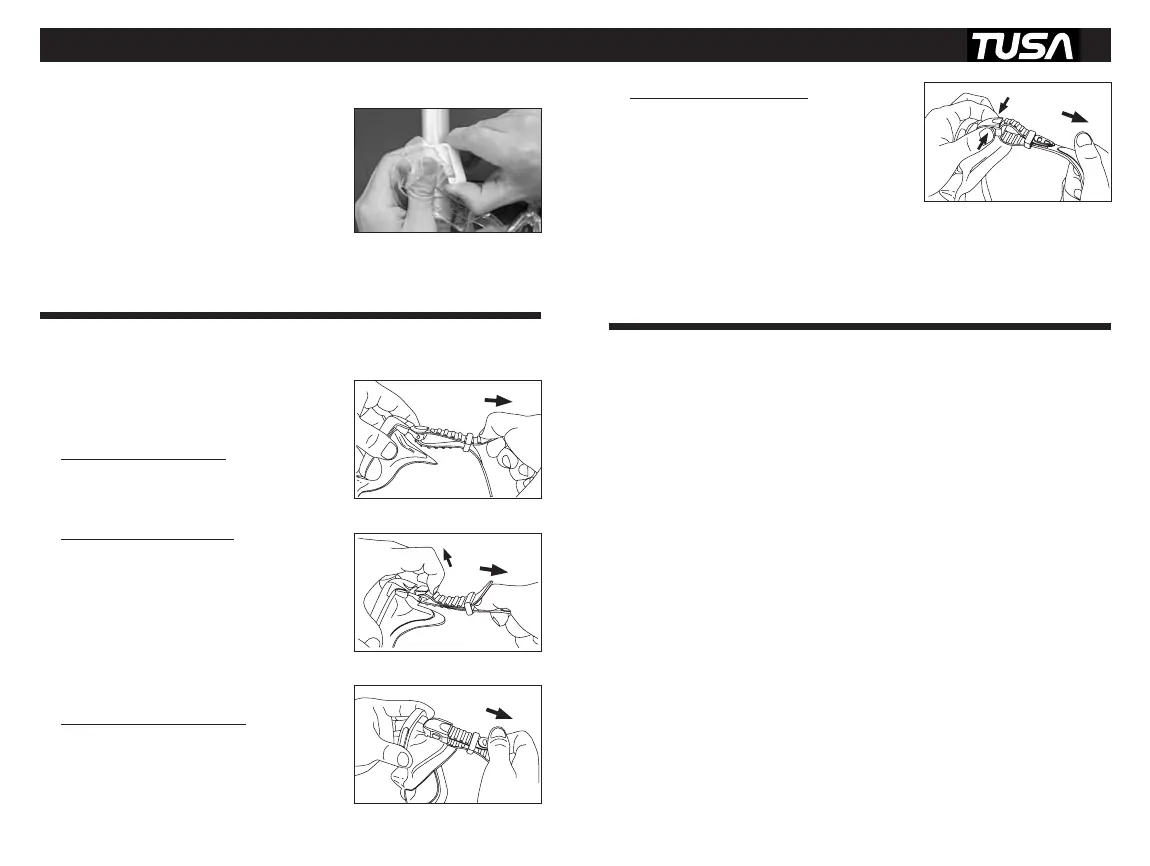 TUSA