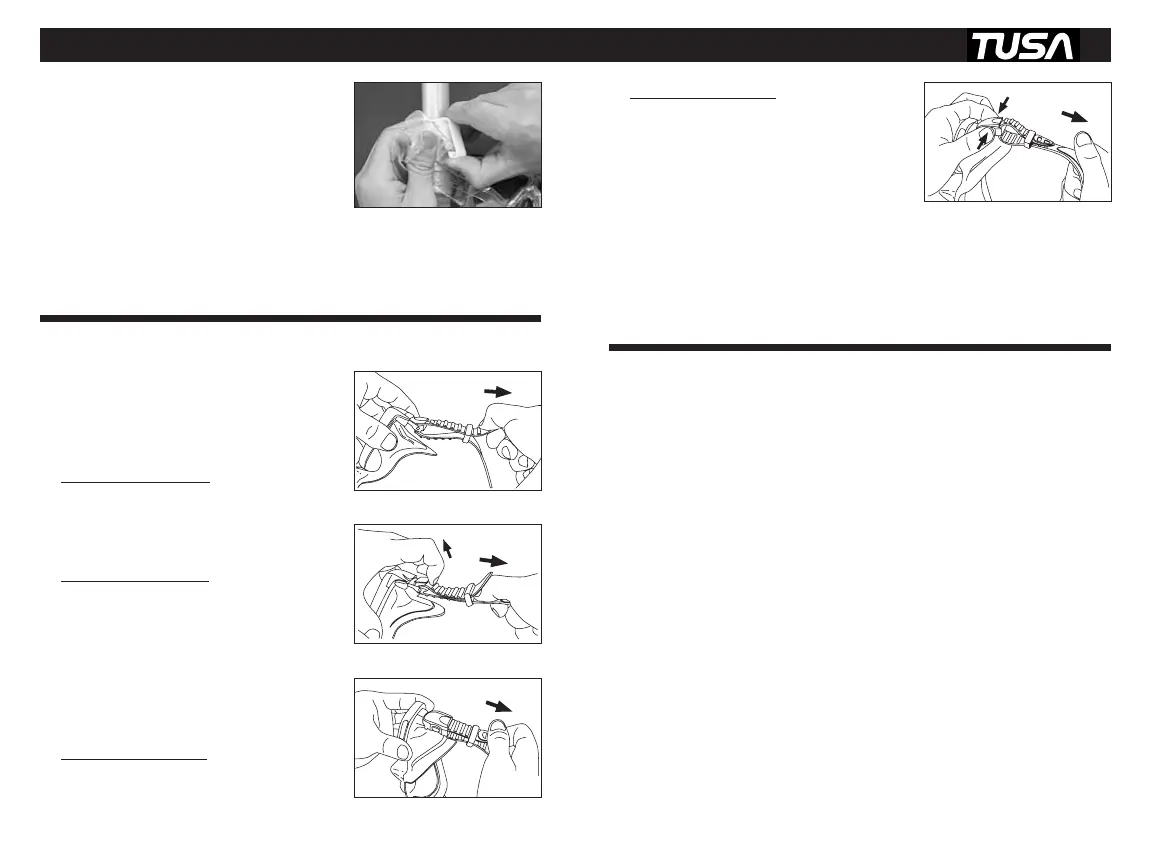 TUSA