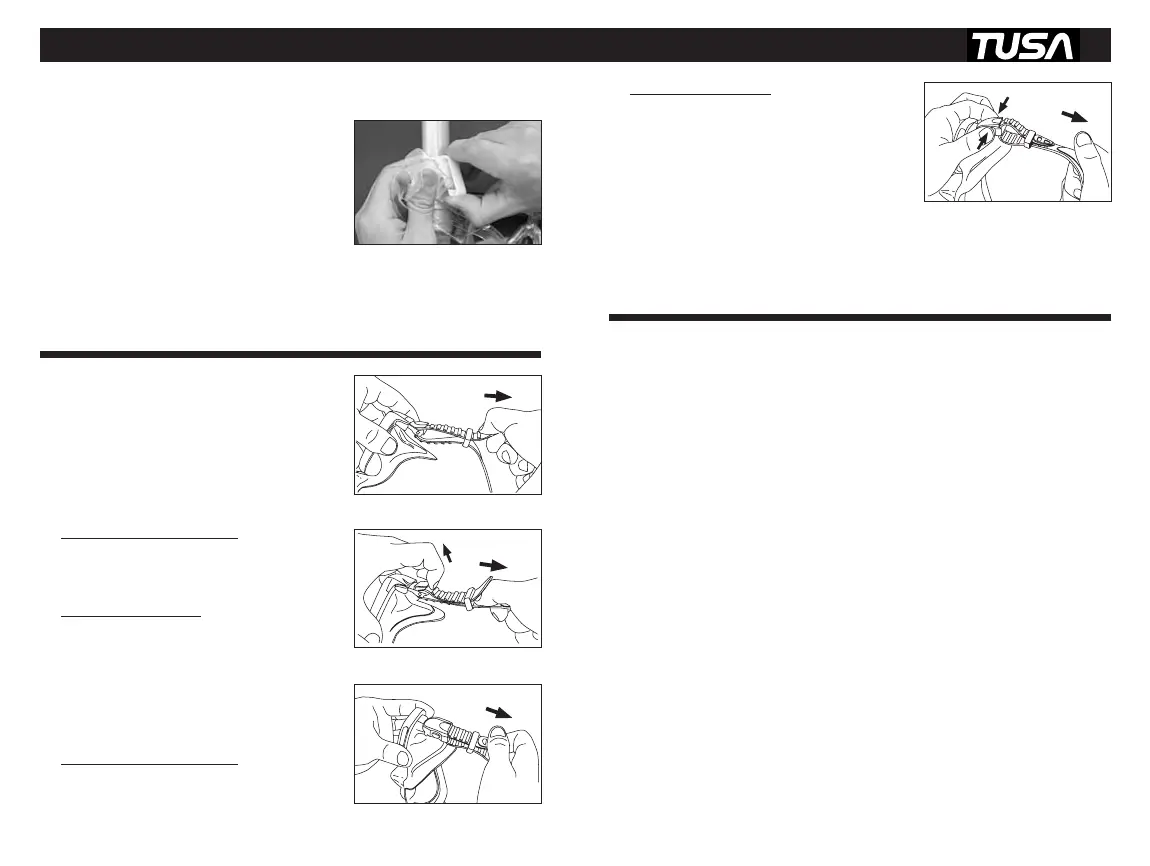 TUSA