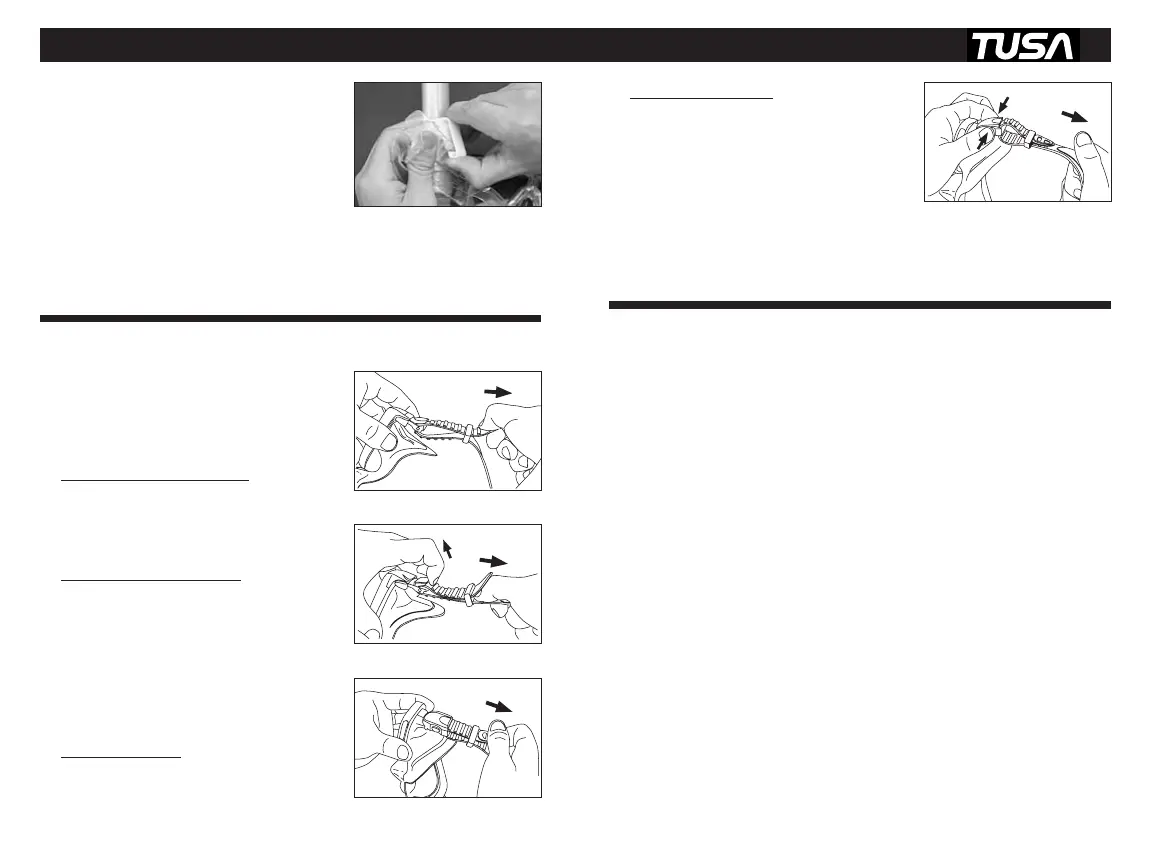 TUSA