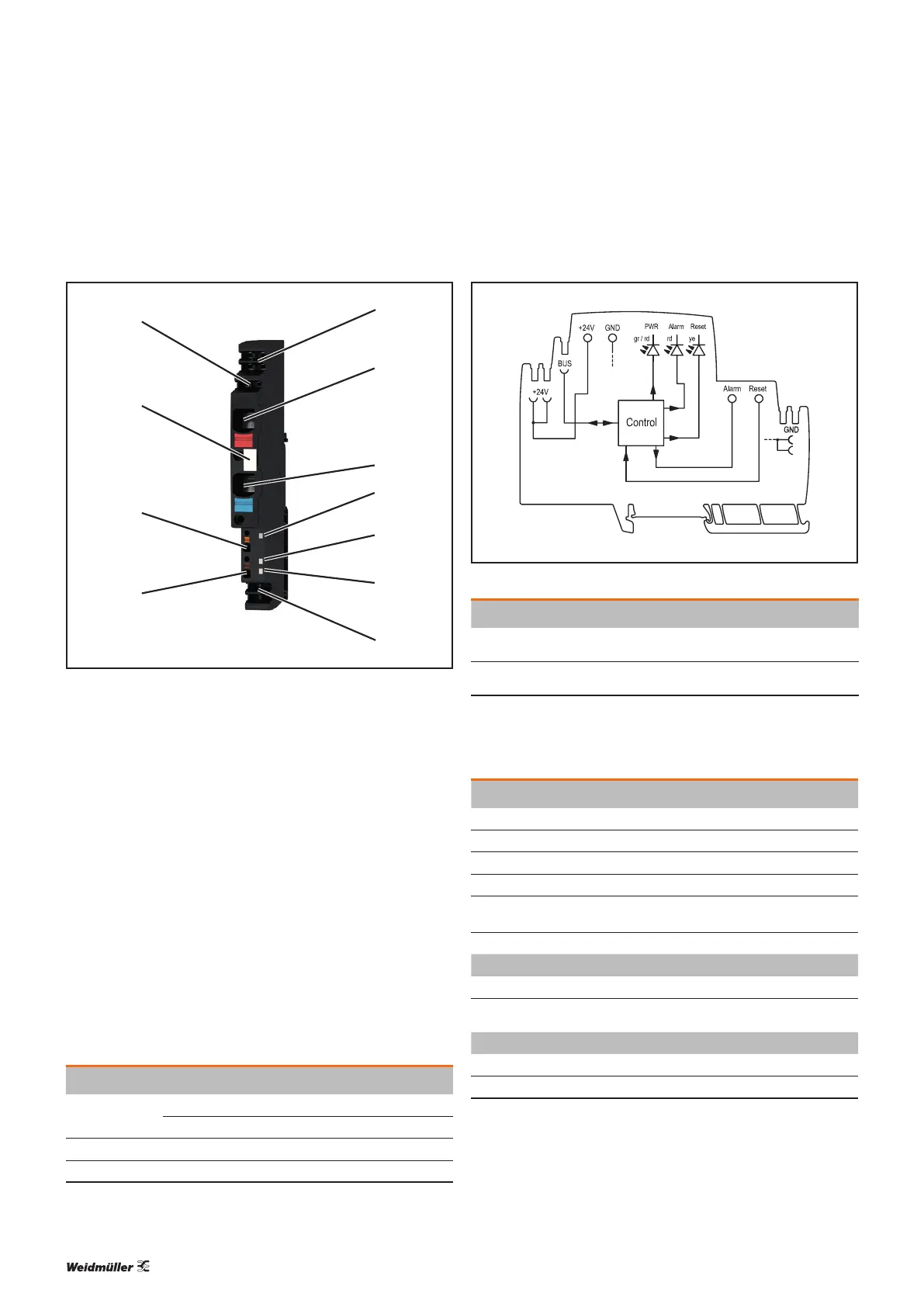 +24V
GND
PWR
Alarm
Reset
gr / rd
rd
ye
BUS
+24V
Control
Alarm
Reset
GND

Weidmüller