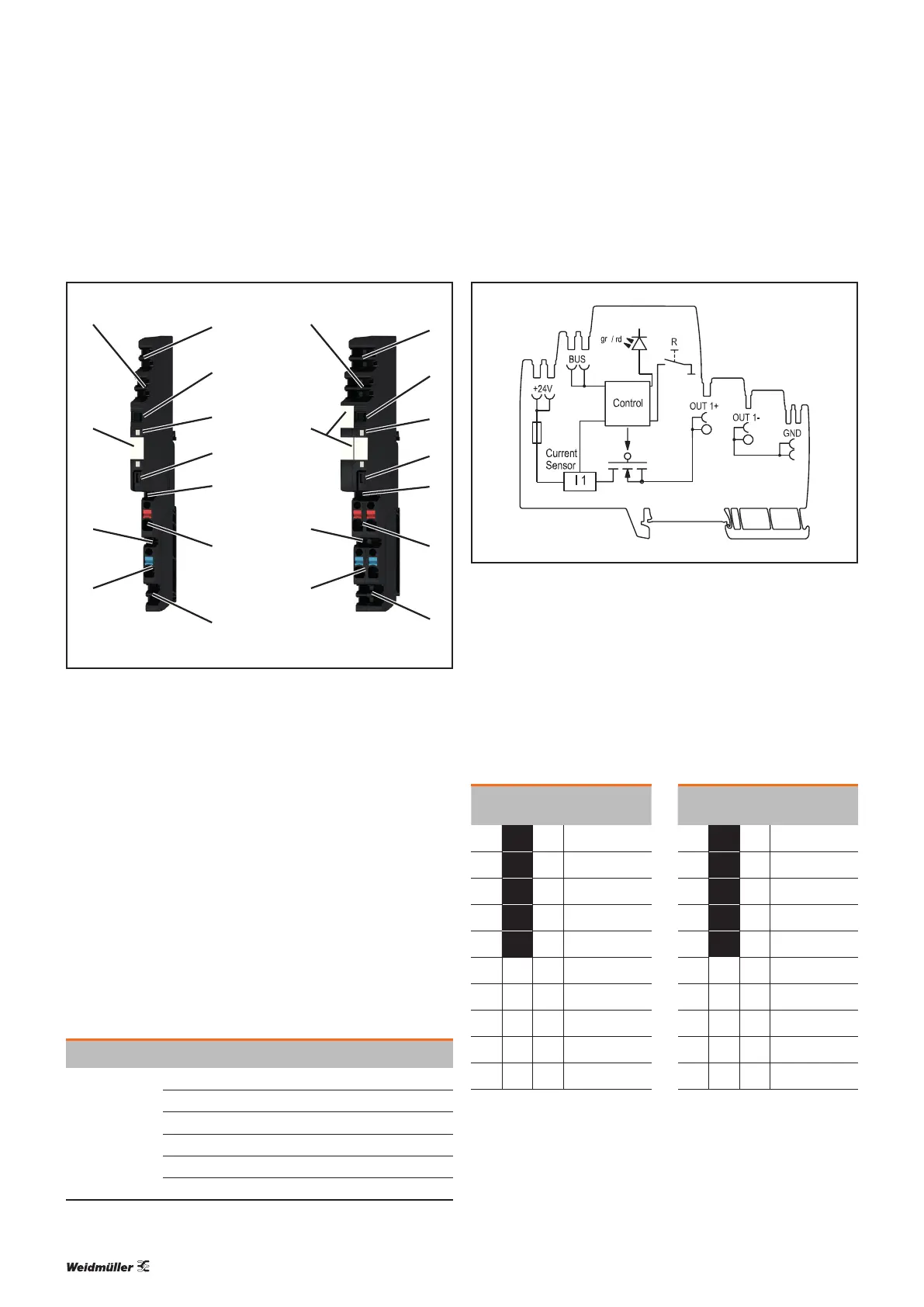 gr / rd

R

BUS

+24V

Control

OUT 1+

OUT 1-

GND

Current Sensor

I 1

Weidmüller