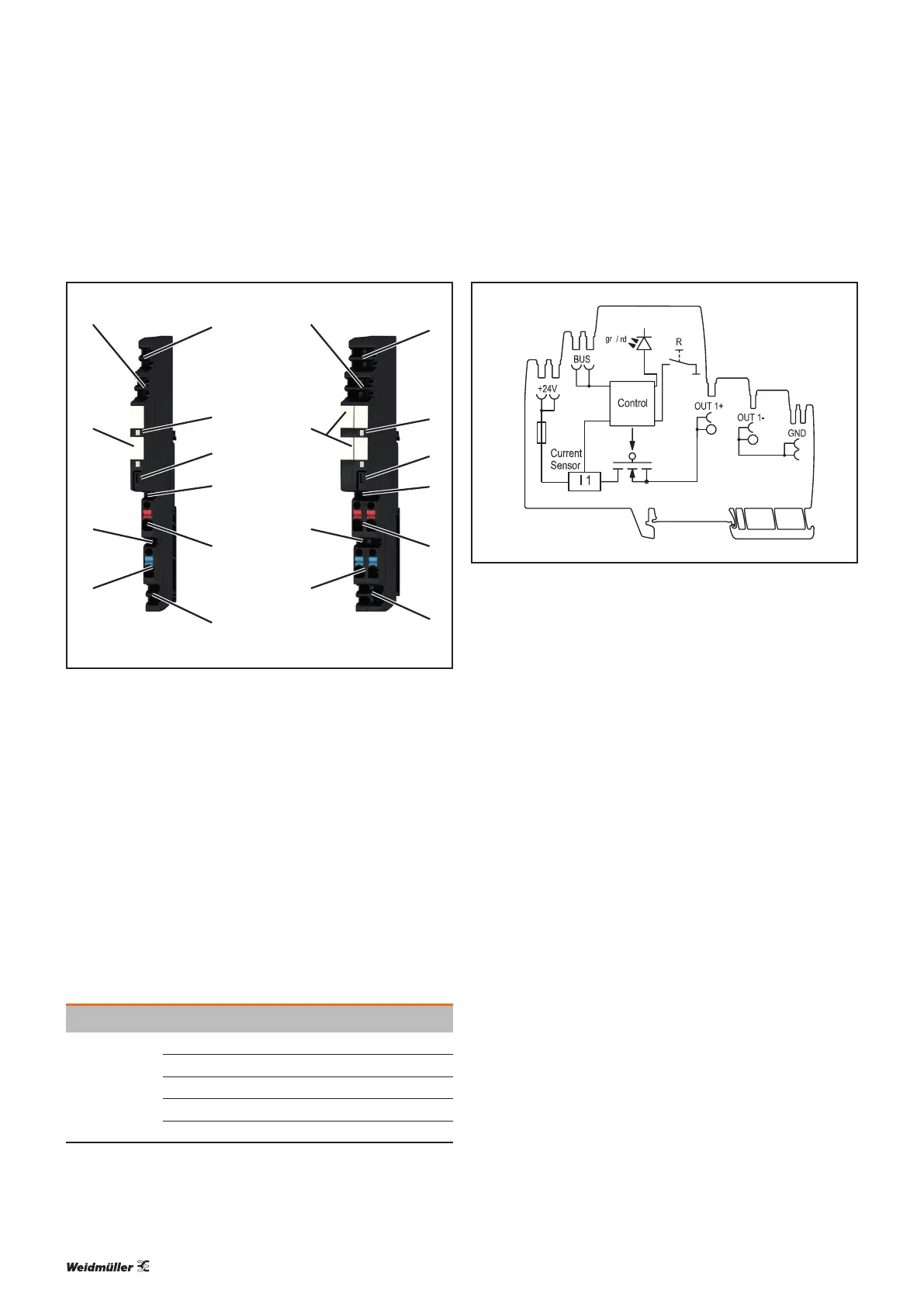 gr / rd

R

BUS

+24V

Control

OUT 1+

OUT 1-

GND

Current Sensor

I 1

Weidmüller