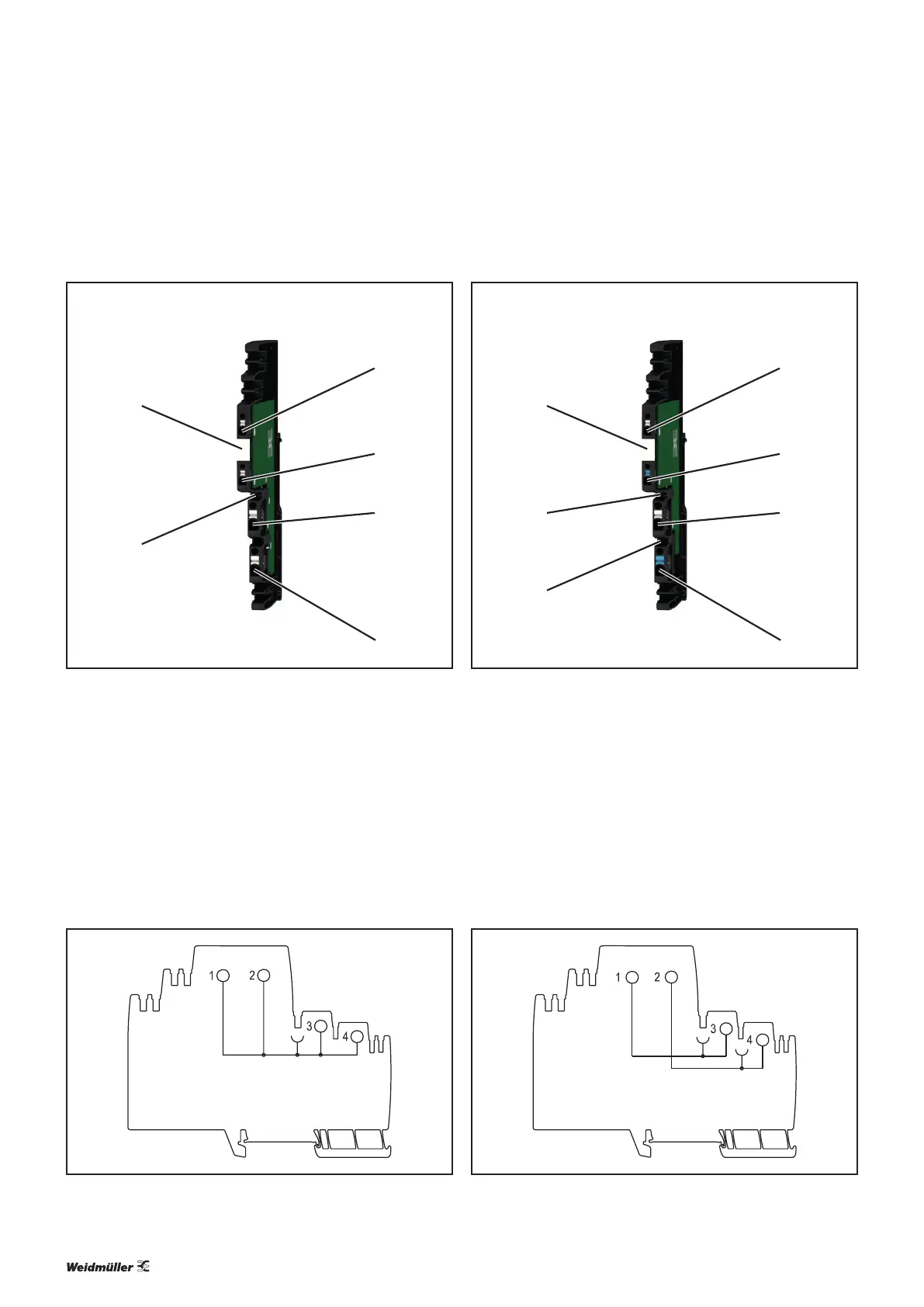 1
2
3
4

1
2
3
4

Weidmüller