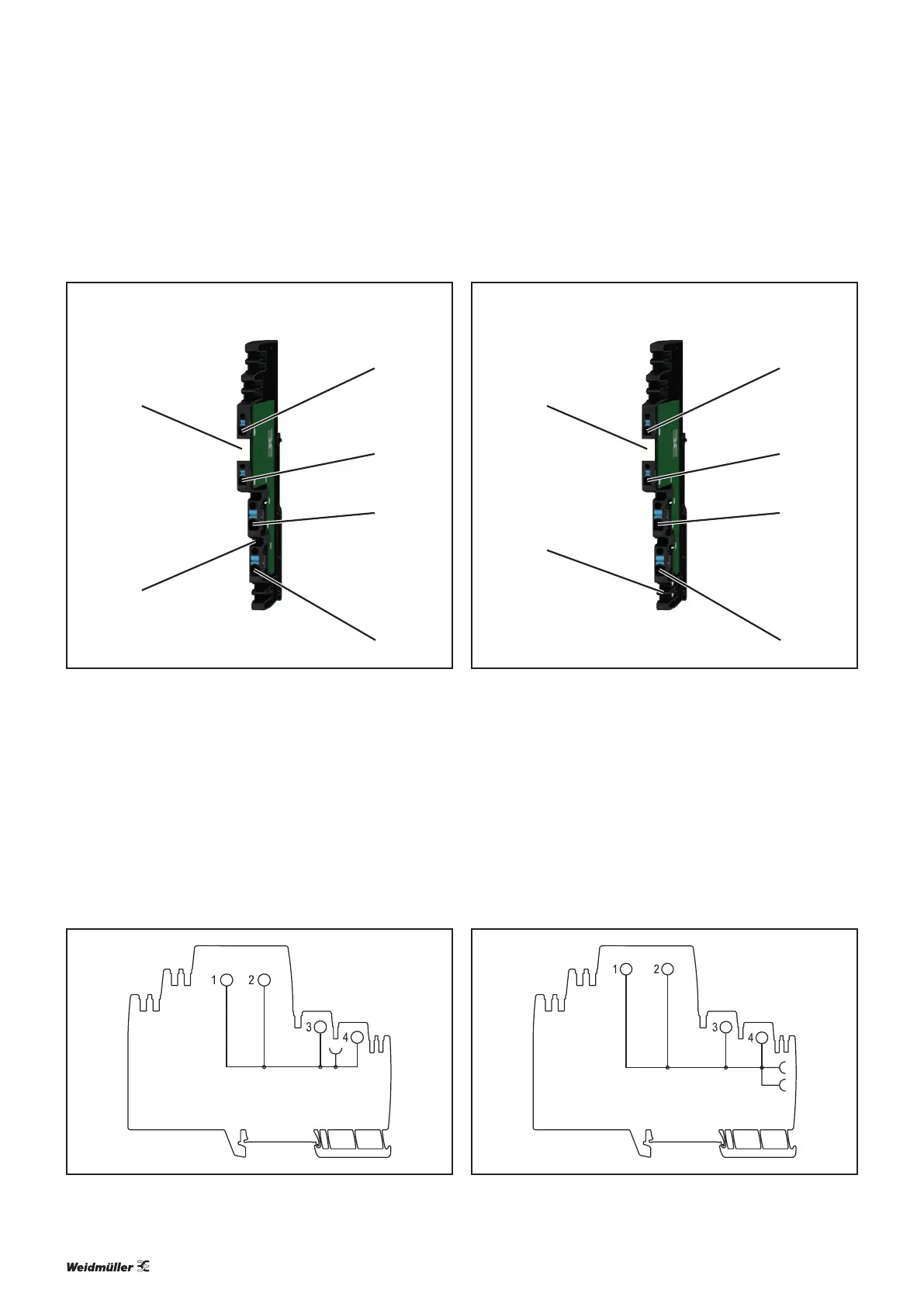 1 2 3 4

1 2 3 4

Weidmüller