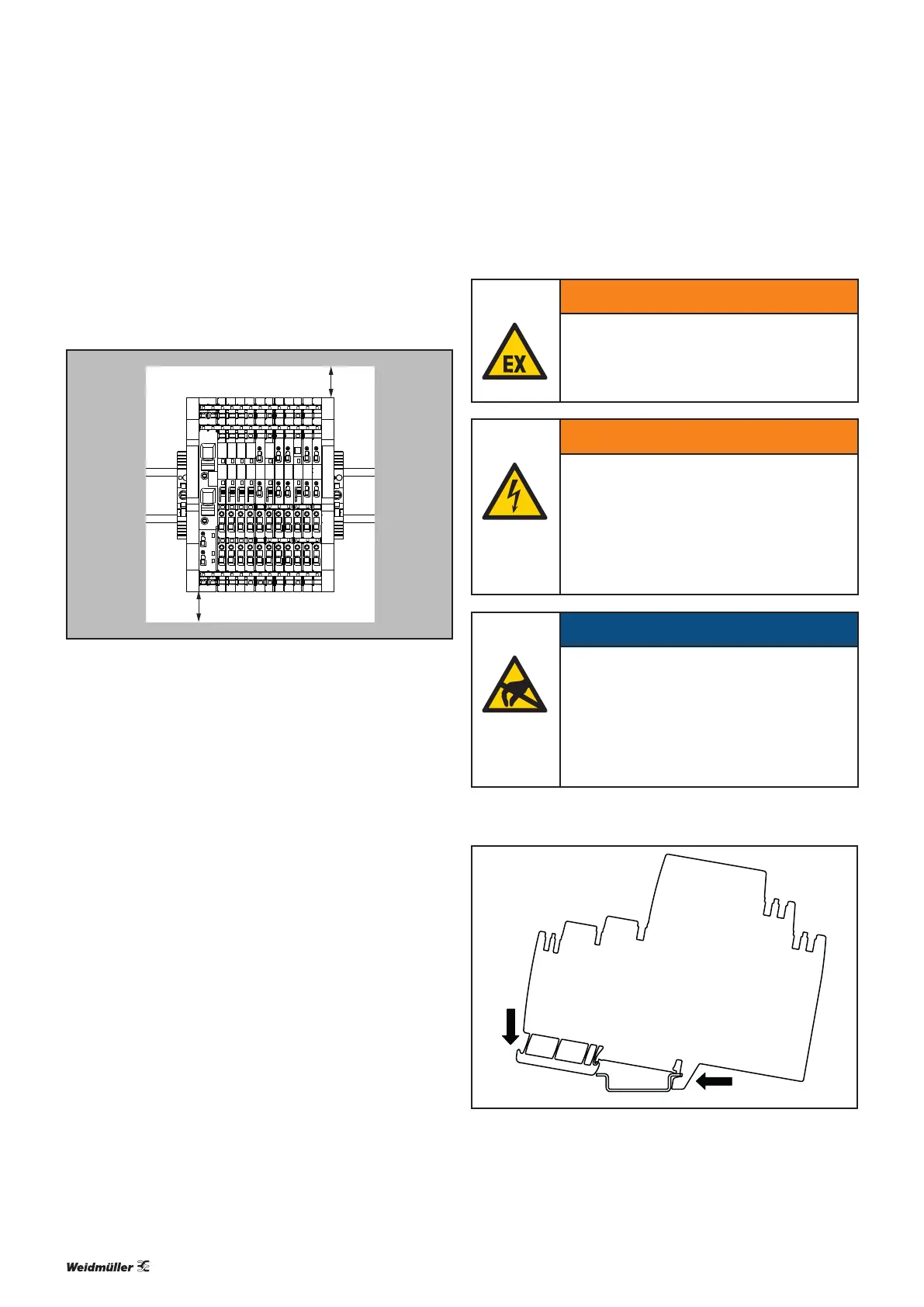 EX

Weidmüller