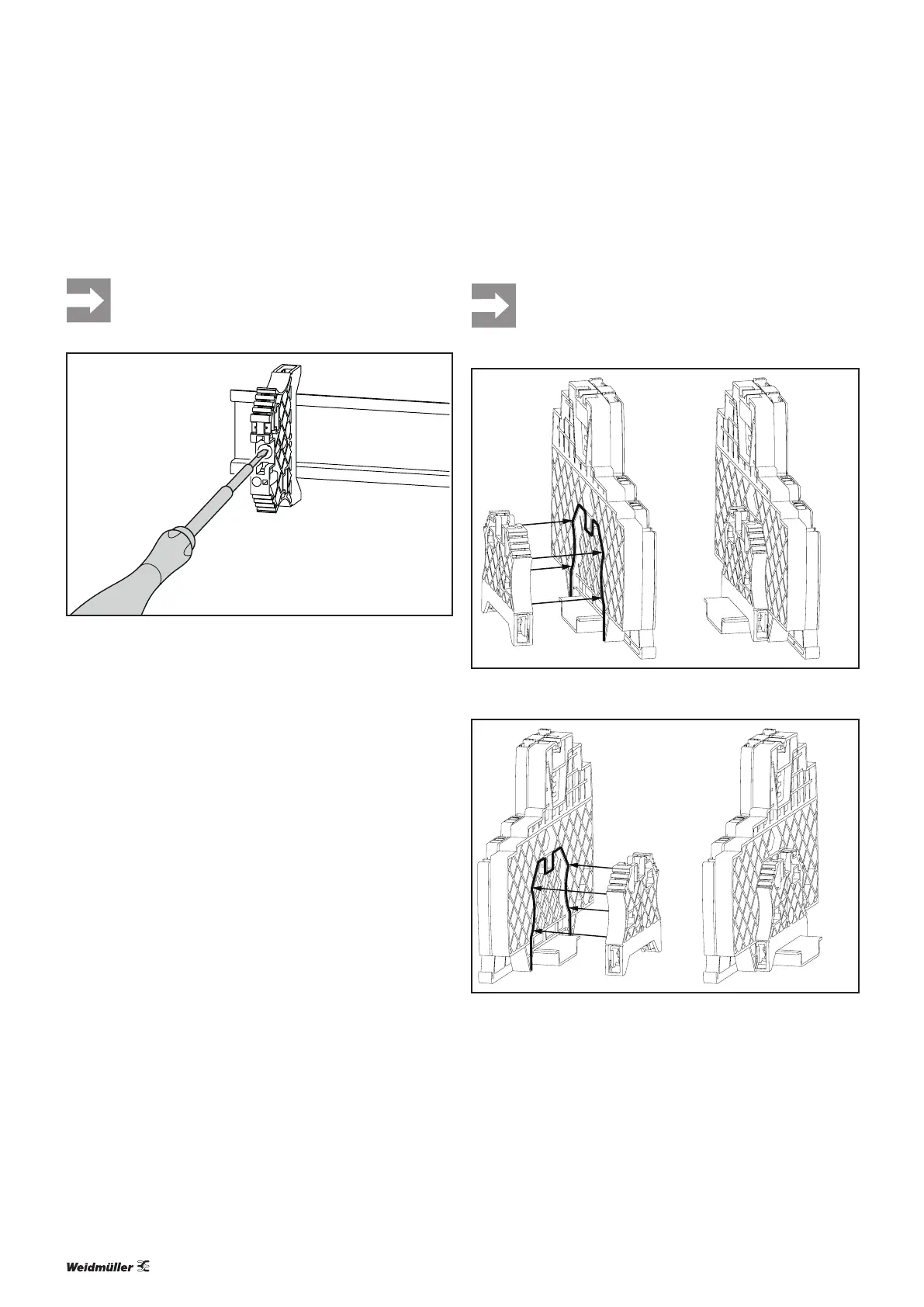 Weidmüller