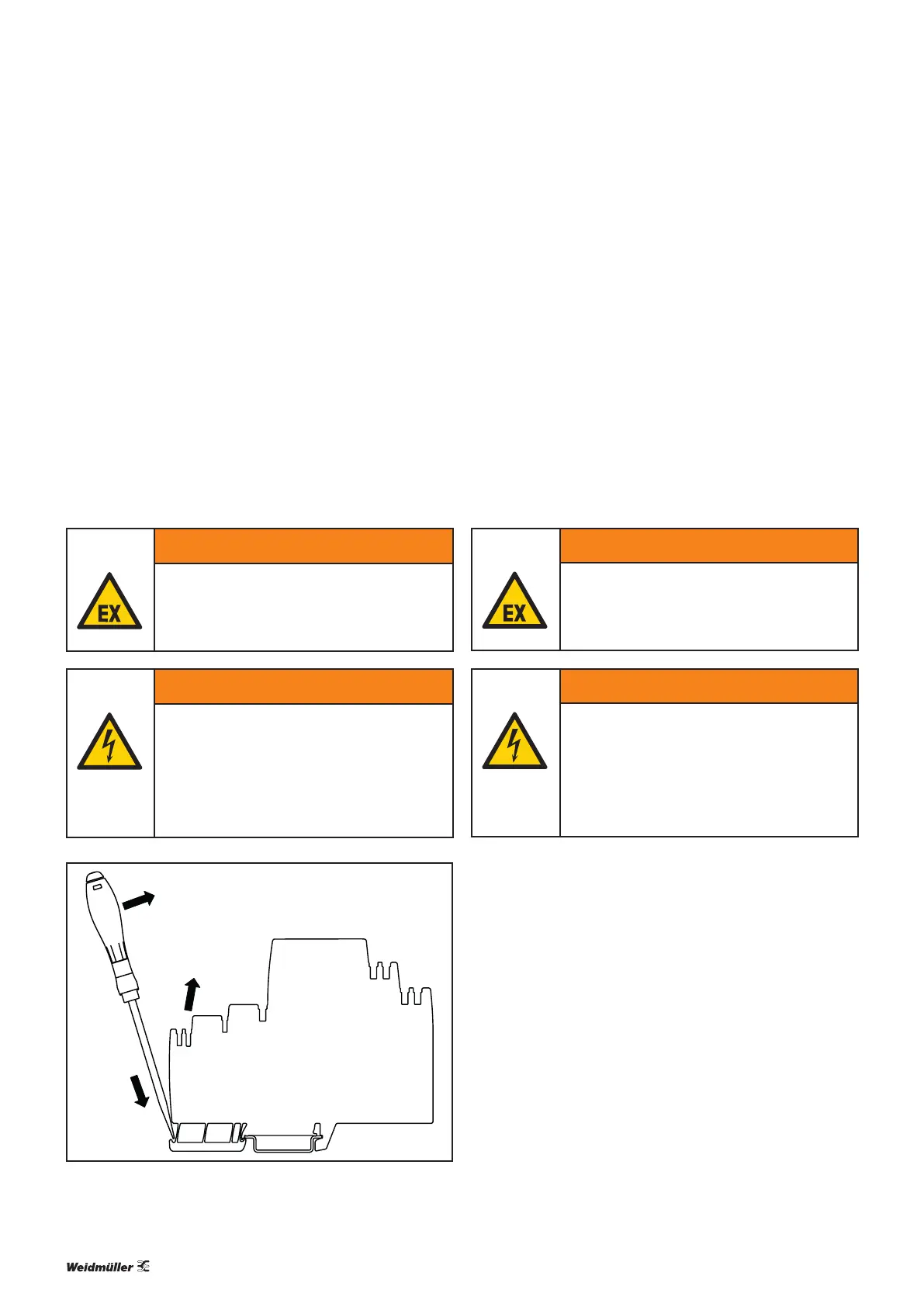 EX

EX

Weidmüller