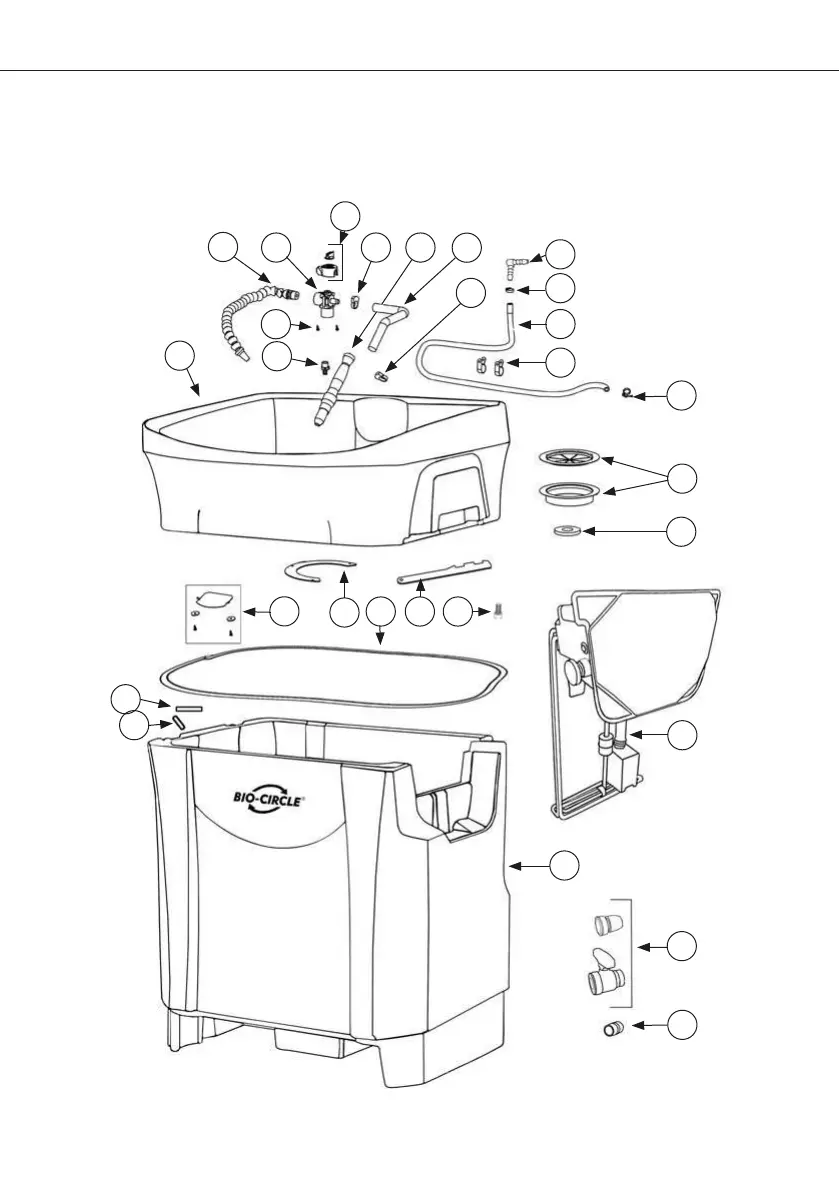 BIO-CIRCLE®