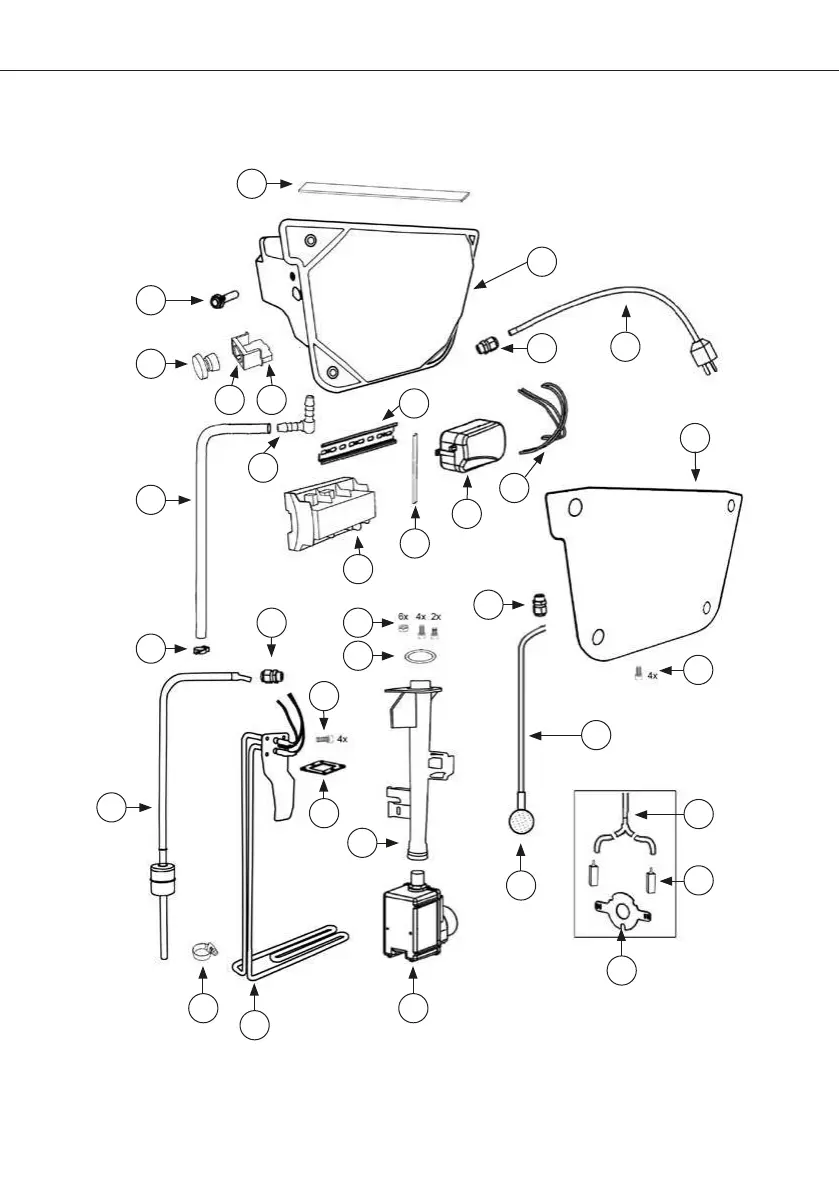 6x 4x 2x

4x

4x