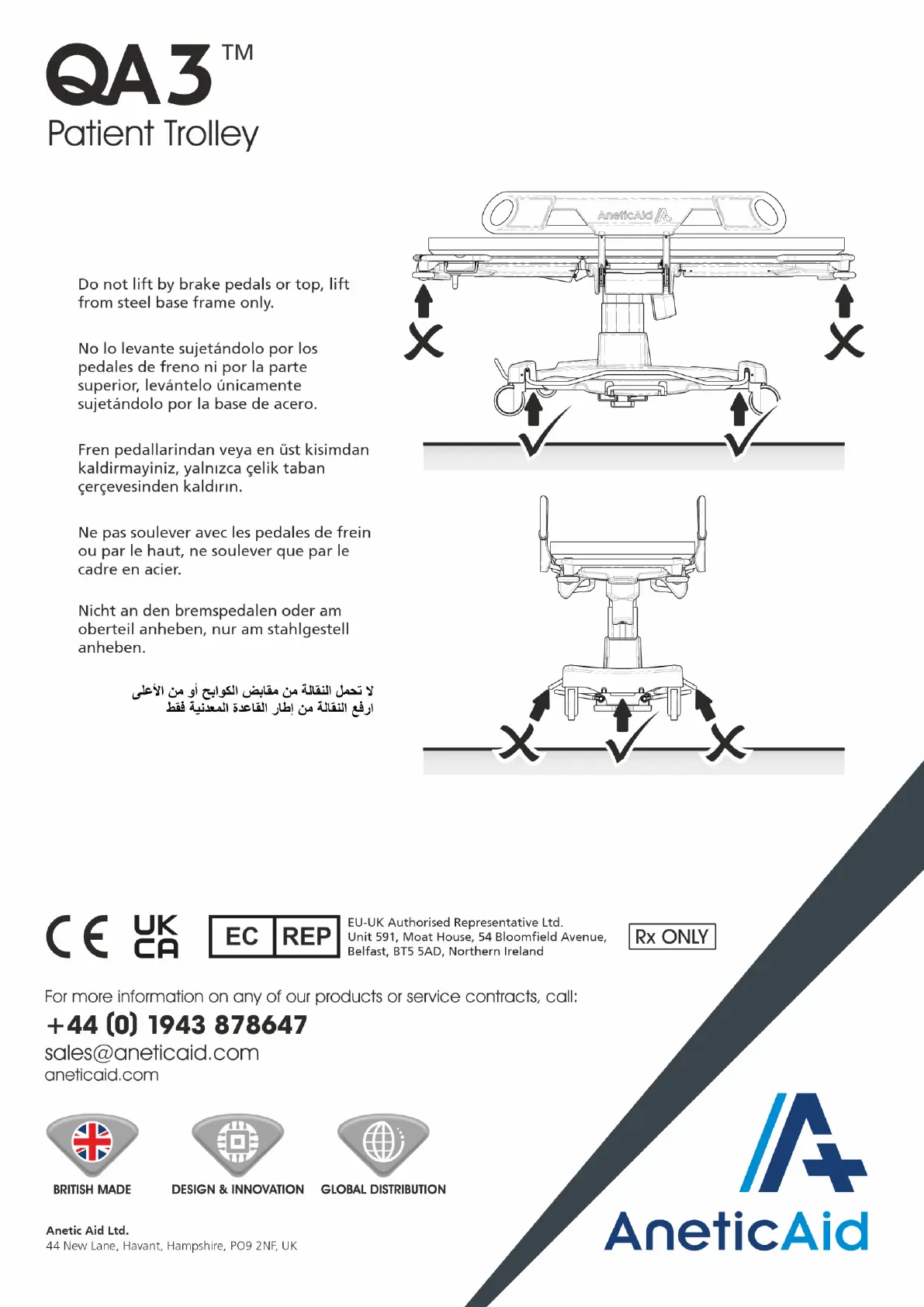 QA3™
Patient Trolley

Do not lift by brake pedals or top, lift from steel base frame only.

No lo levante sujetándolo por los pedales de freno ni por la parte superior, levántelo únicamente sujetándolo por la base de acero.

Fren pedallarindan veya en üst kisimdan kaldirmayiniz, yalnızca çelik taban çerçevesinden kaldırın.

Ne pas soulever avec les pedales de frein ou par le haut, ne soulever que par le cadre en acier.

Nicht an den bremspedalen oder am oberteil anheben, nur am stahlgestell anheben.

لا تحمل النقالة من مقابض الكوابح أو من الأعلى
ارفع النقالة من إطار القاعدة المعدنية فقط

AneticAid

CE UK CA EC REP EU-UK Authorised Representative Ltd. Unit 591, Moat House, 54 Bloomfield Avenue, Belfast, BT5 5AD, Northern Ireland Rx ONLY

For more information on any of our products or service contracts, call:
+44 (0) 1943 878647
sales@aneticaid.com
aneticaid.com

BRITISH MADE DESIGN & INNOVATION GLOBAL DISTRIBUTION

Anetic Aid Ltd.
44 New Lane, Havant, Hampshire, PO9 2NF, UK

AneticAid