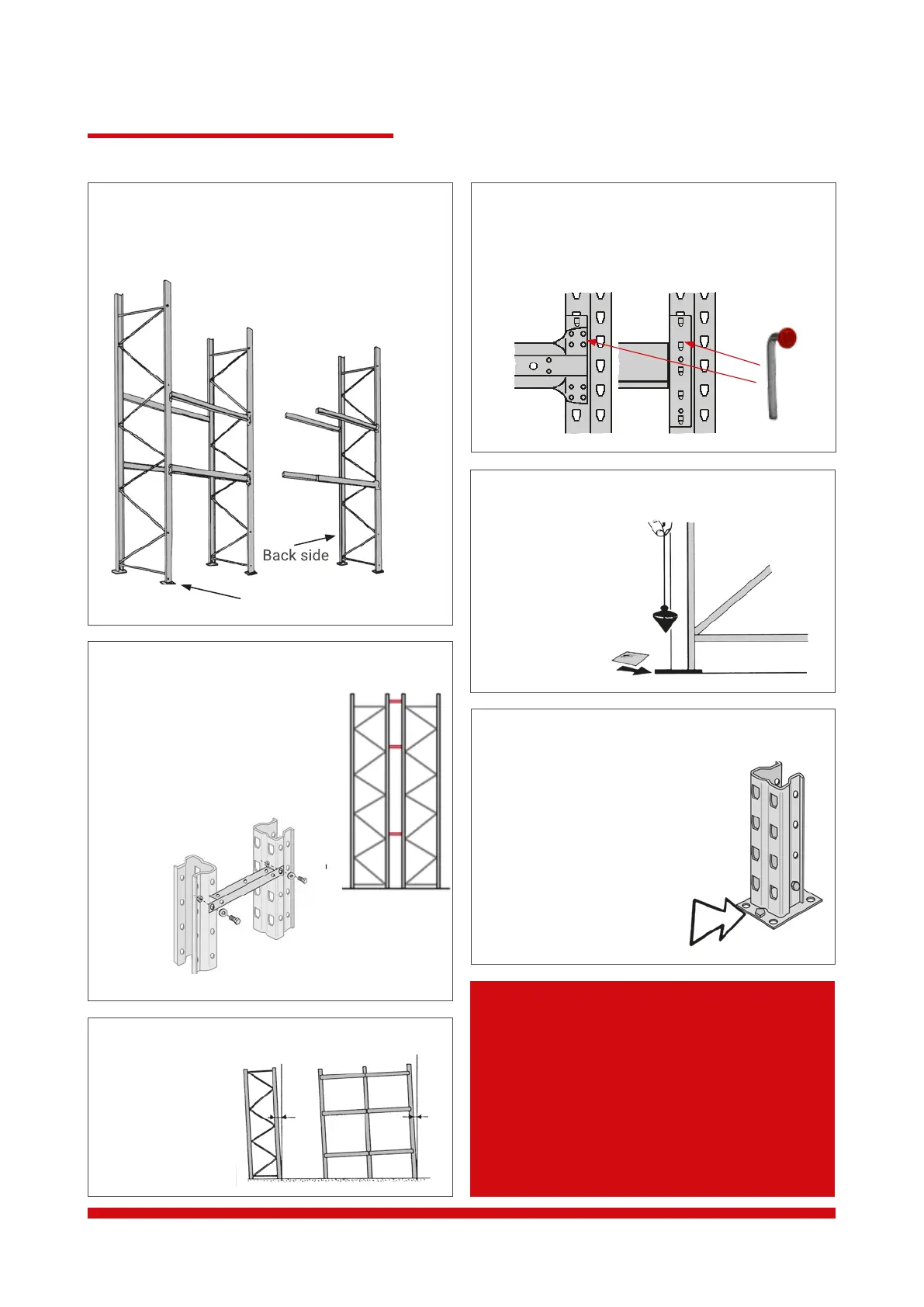 Back side