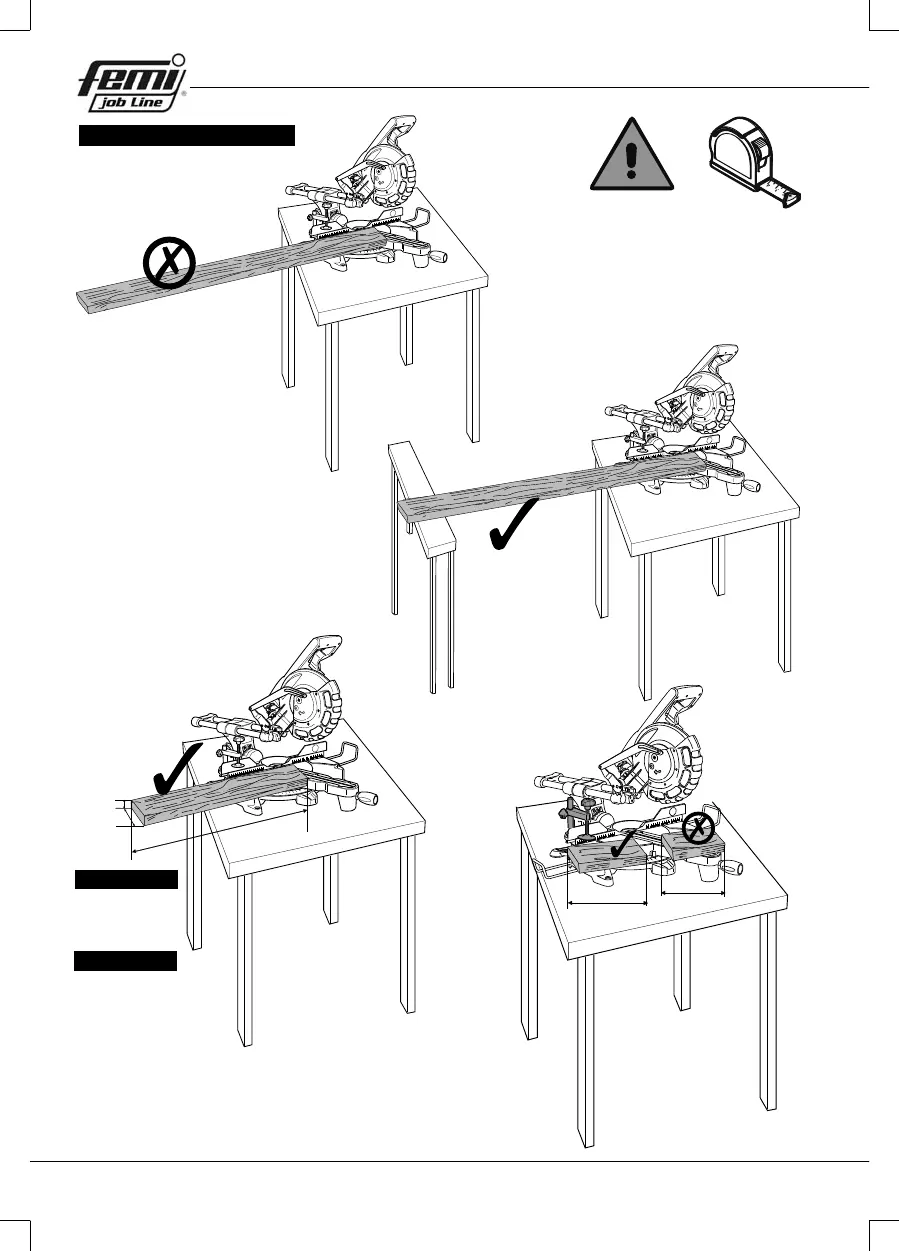 femi
job Line