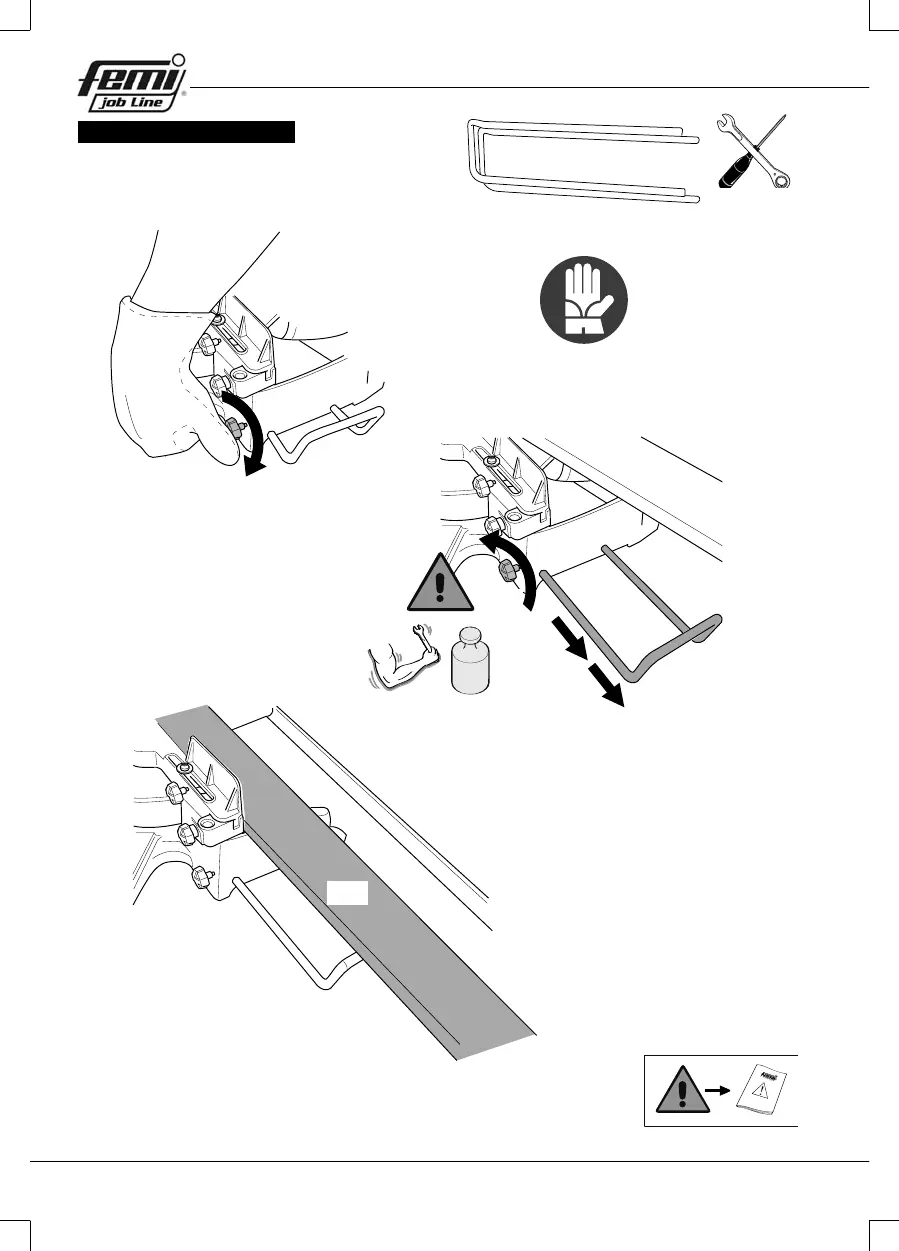 femi
job Line