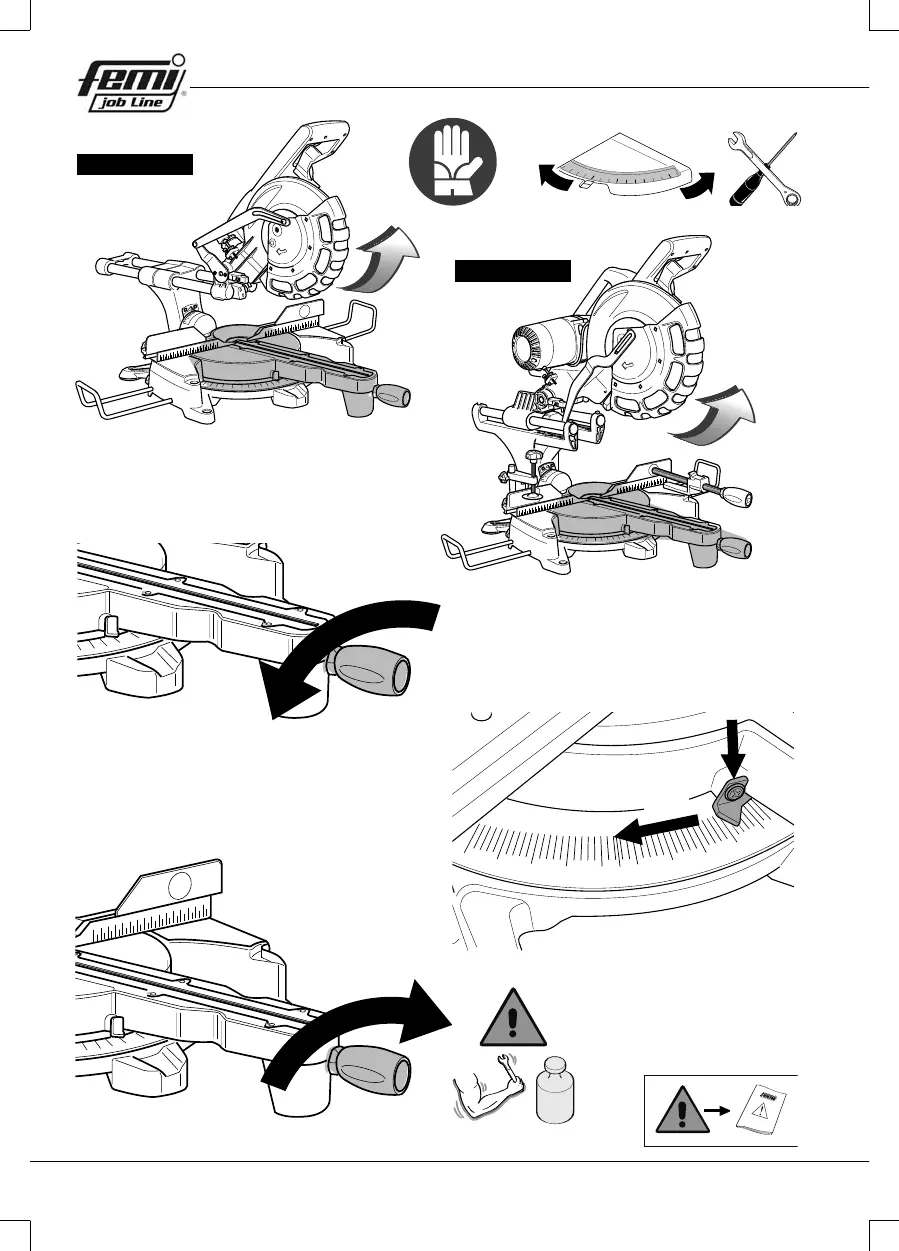 femi
job Line