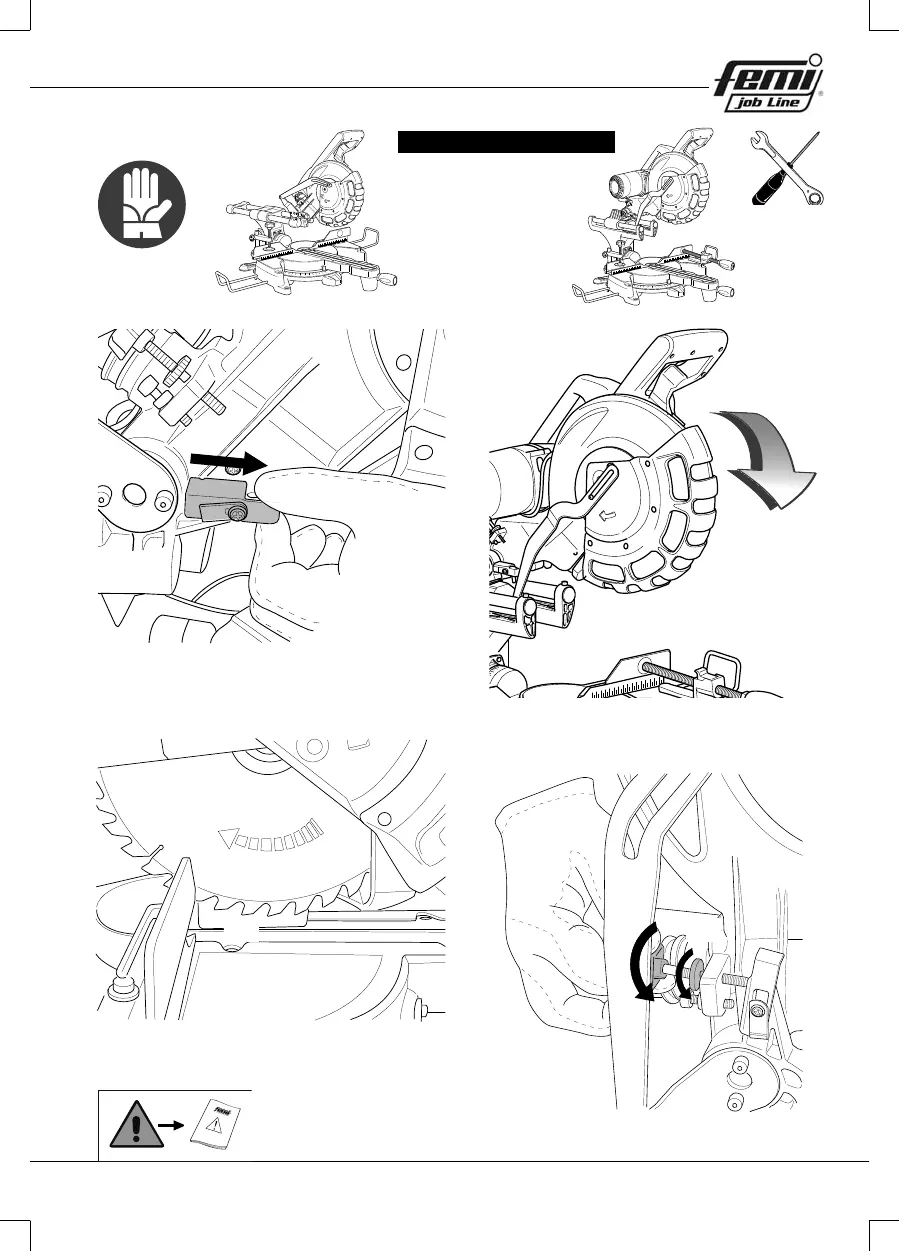 femi
job Line
®