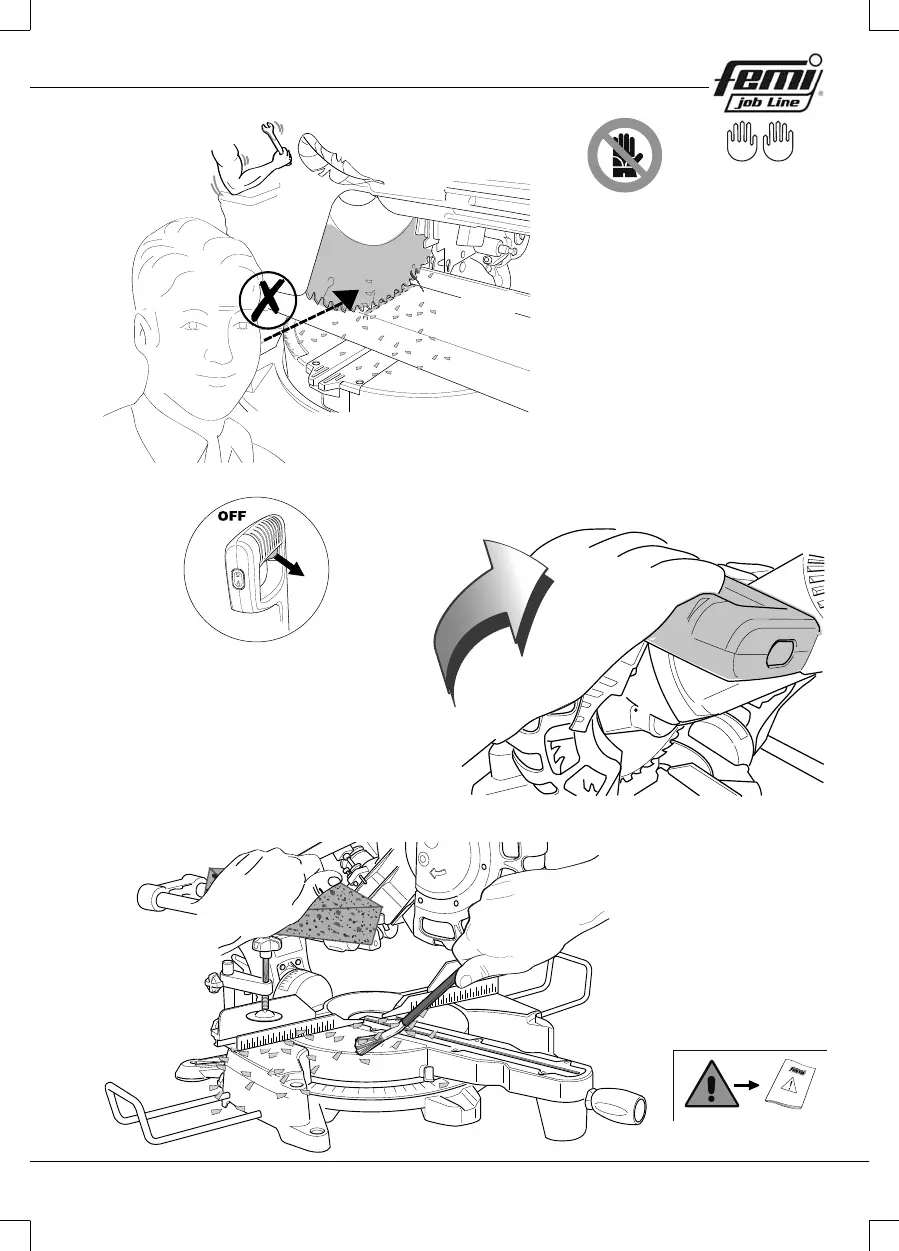 femi
job Line

OFF

femi