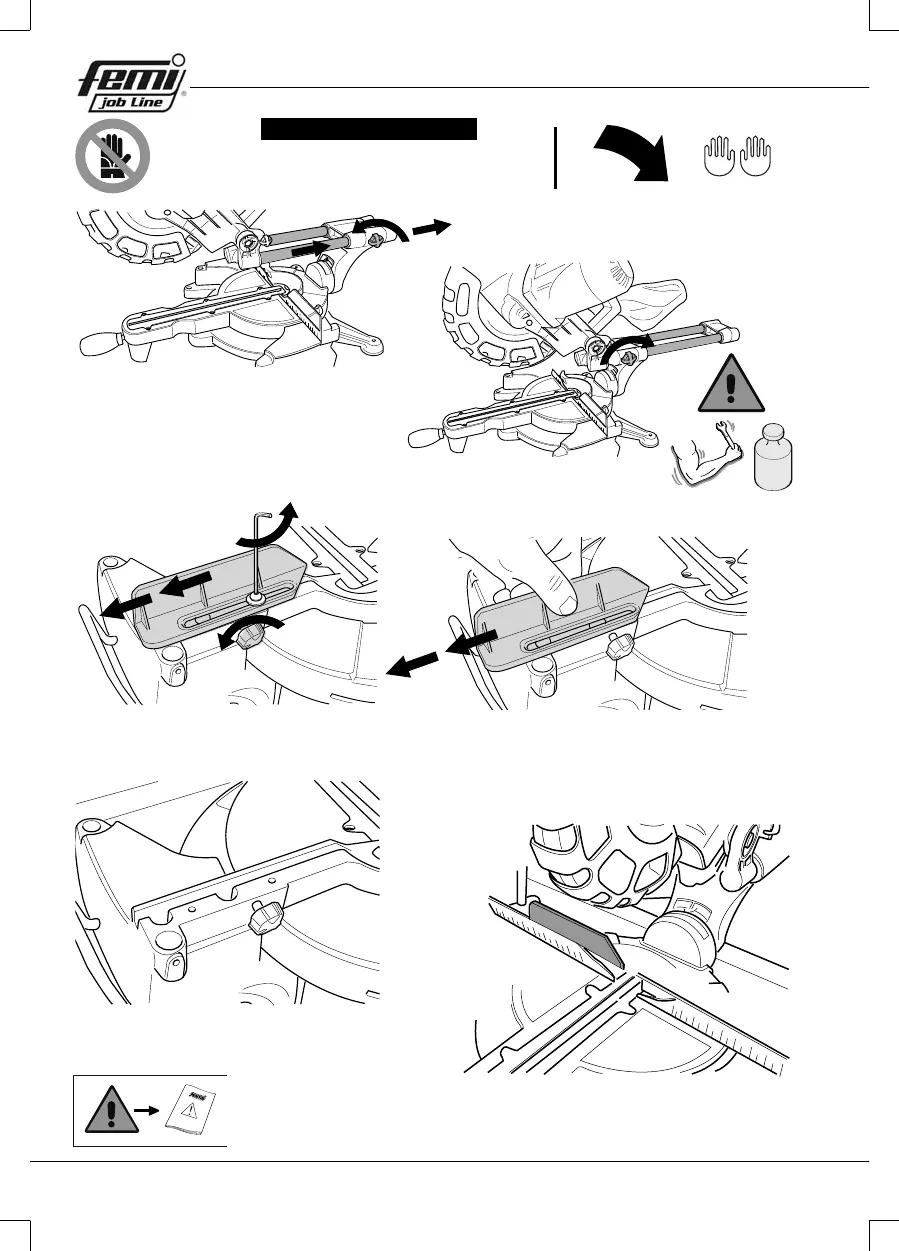 femi
job Line