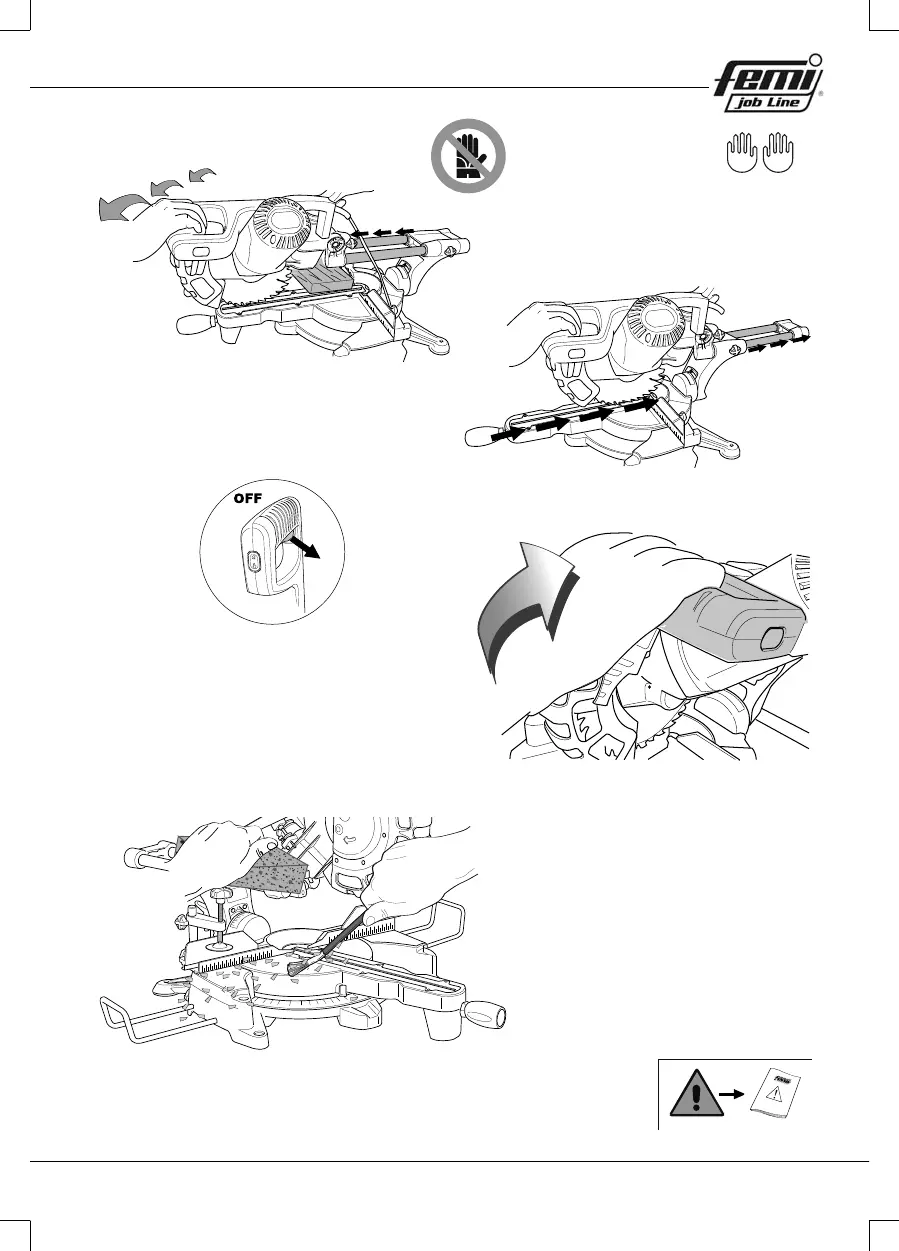 femi job Line

OFF