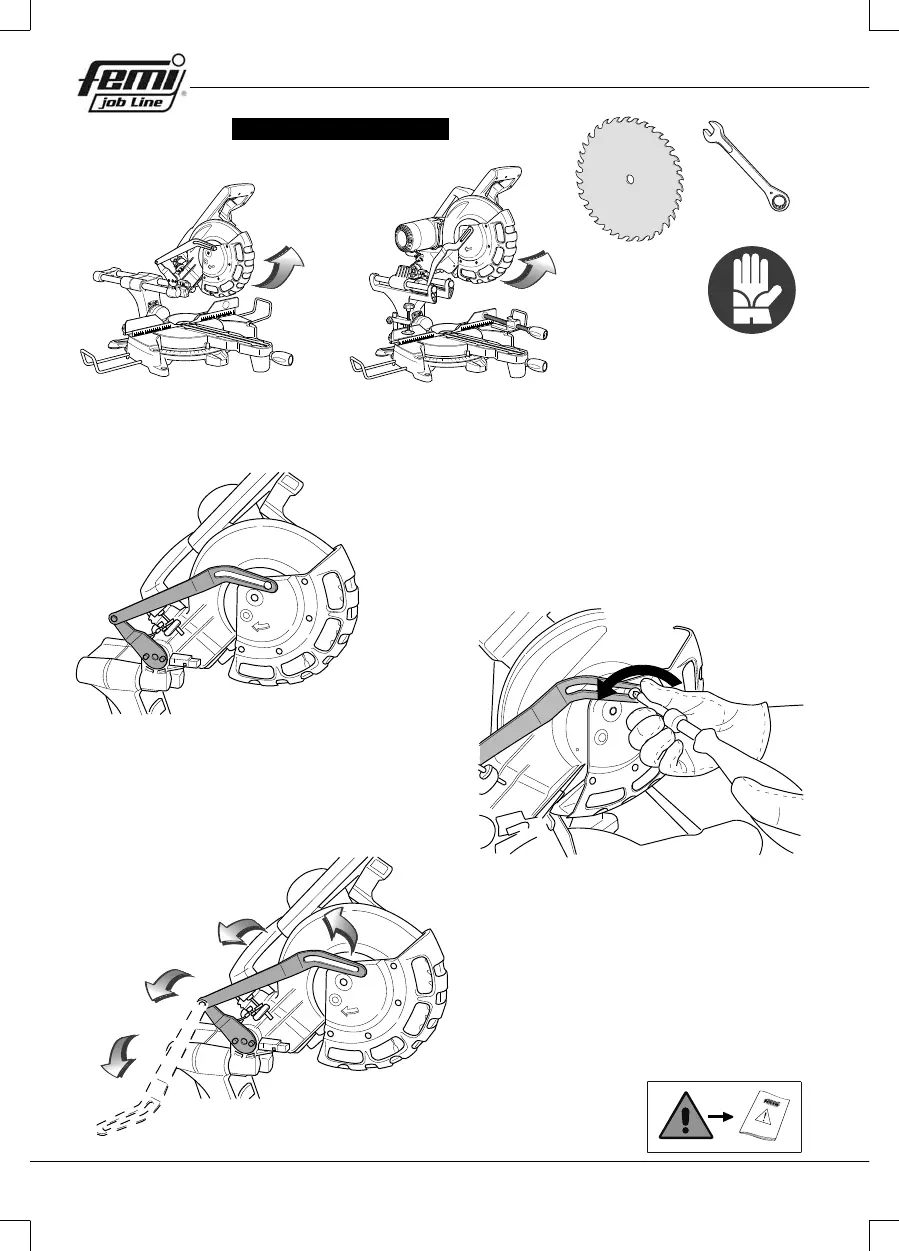 femi
job Line