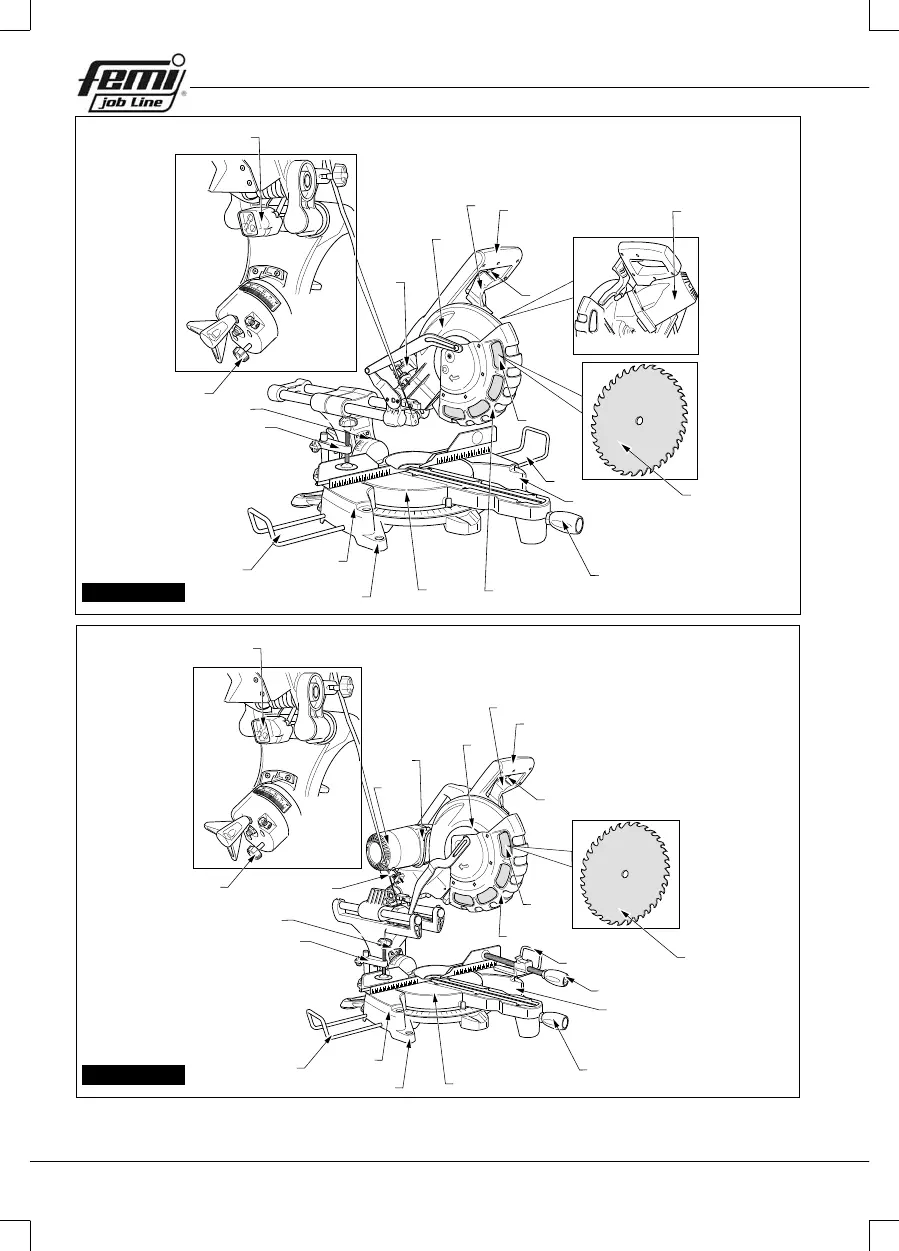 femi
job Line