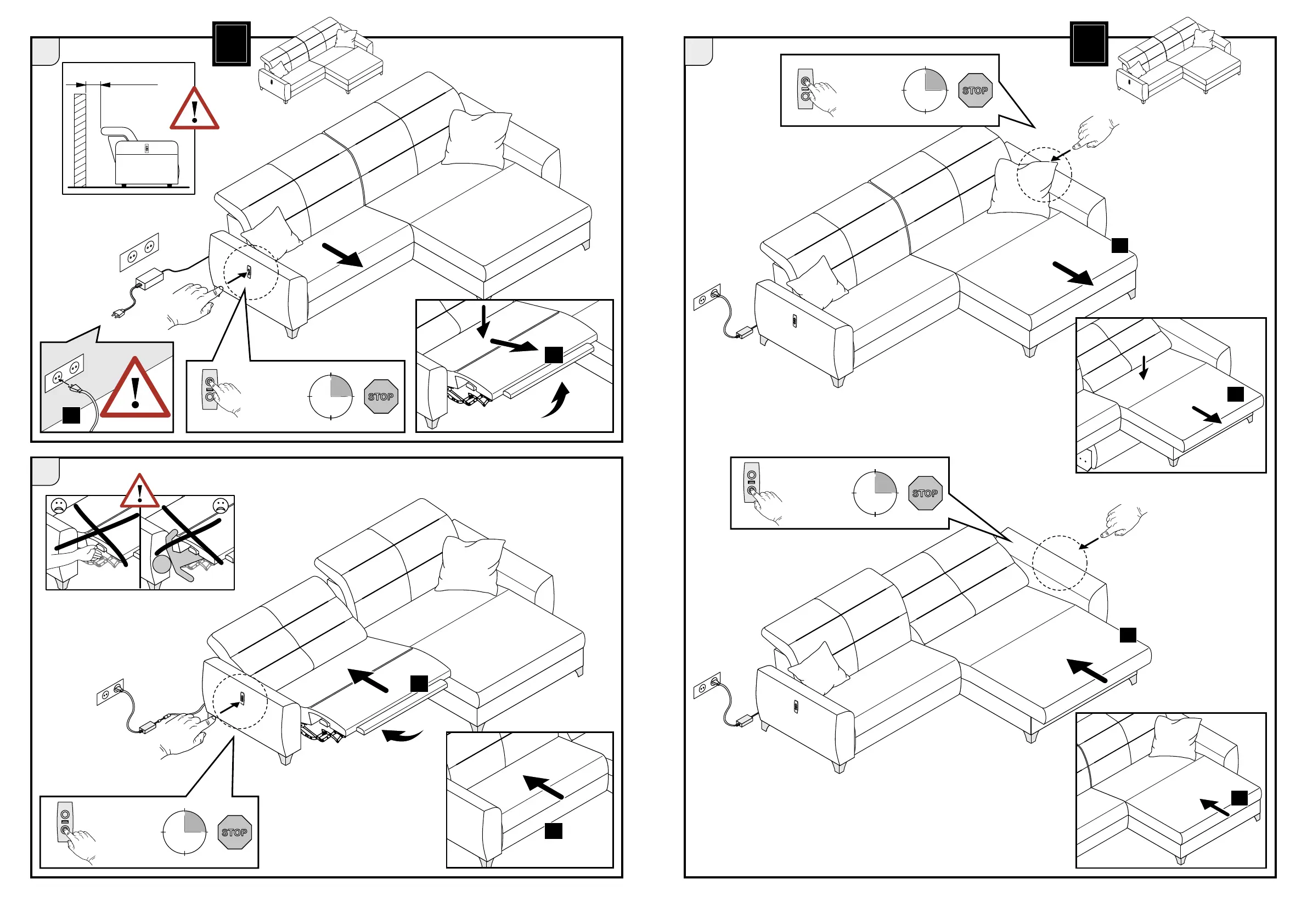 STOP

STOP

STOP

STOP