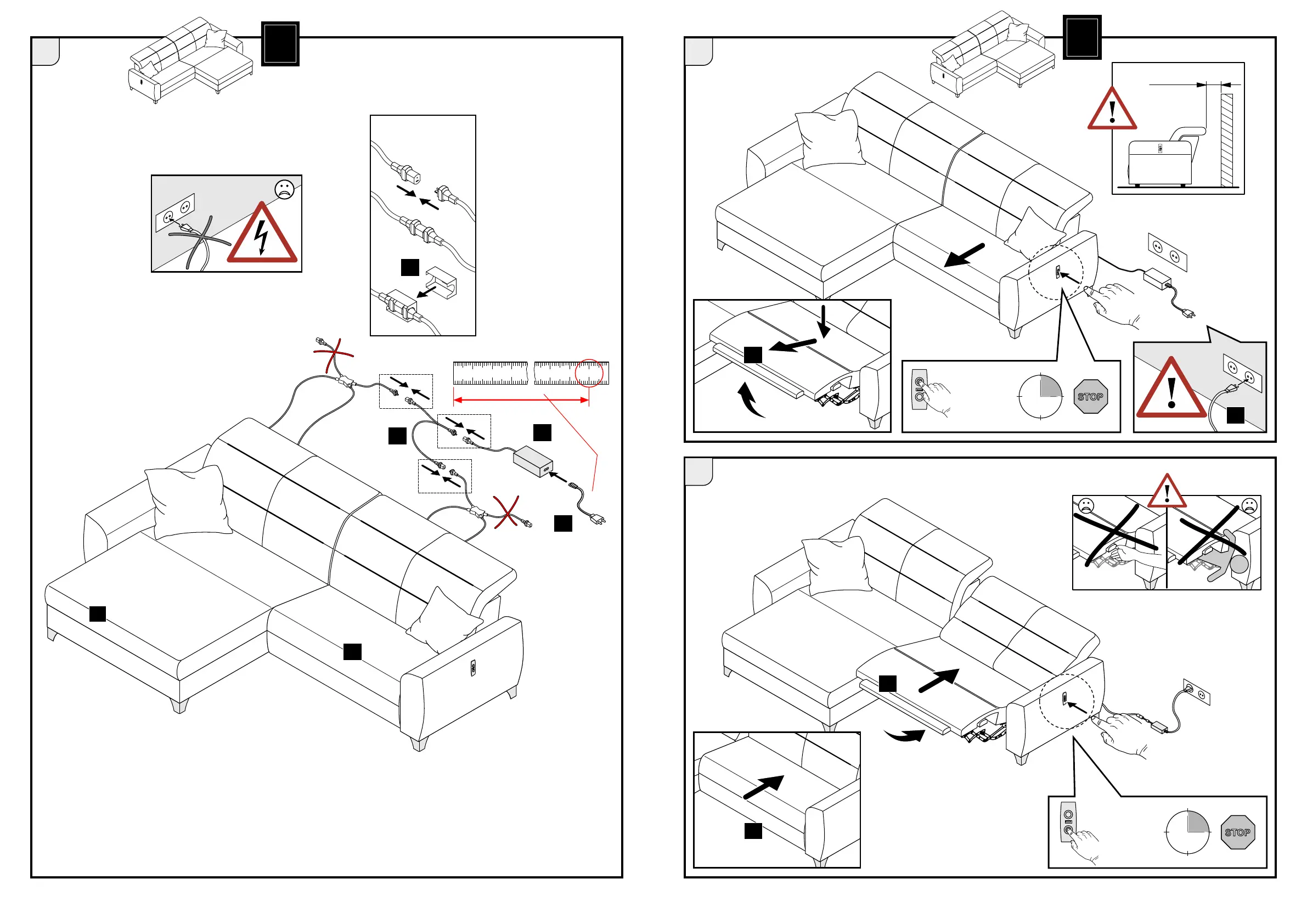 STOP

STOP