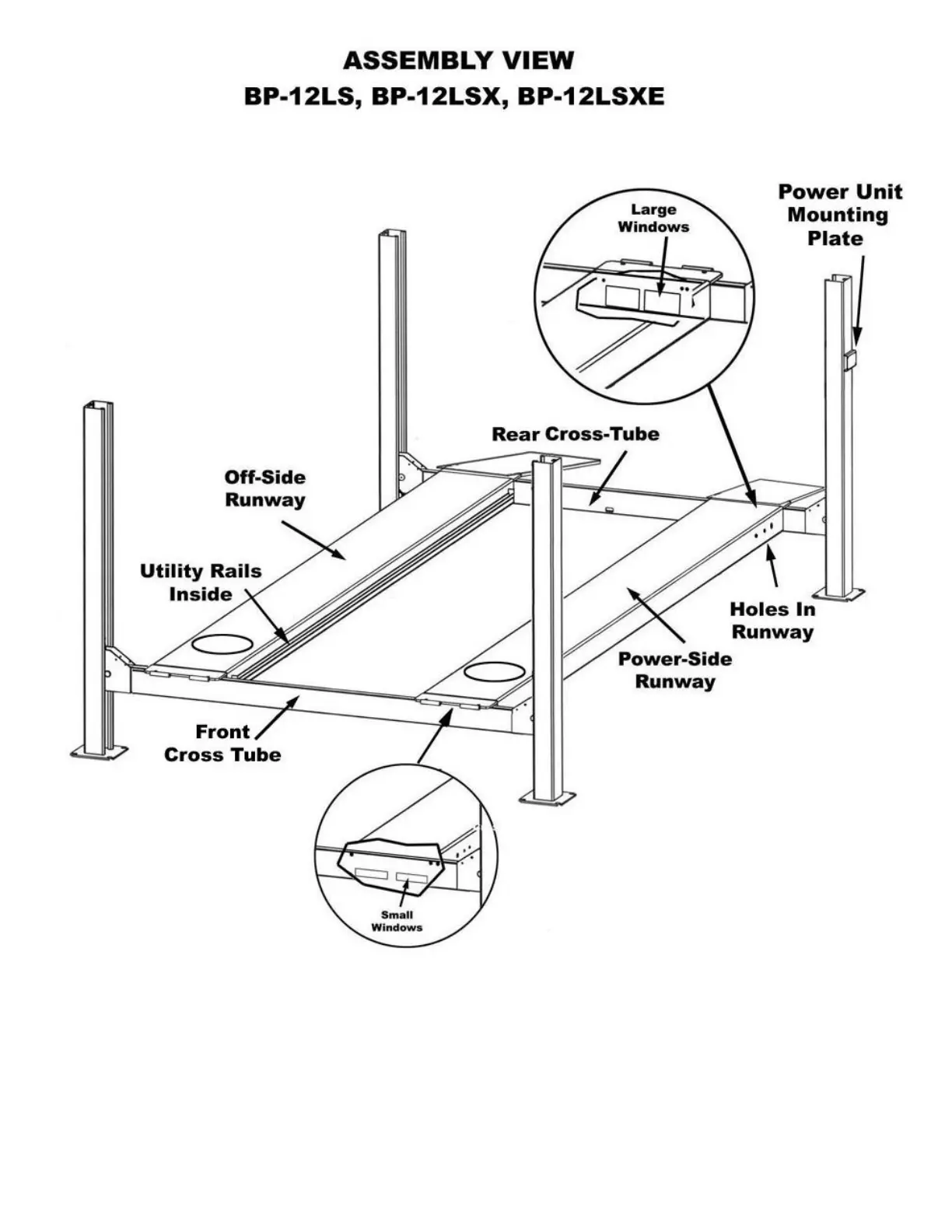 ASSEMBLY VIEW
BP-12LS, BP-12LSX, BP-12LSXE

Large Windows

Power Unit Mounting Plate

Rear Cross-Tube

Off-Side Runway

Utility Rails Inside

Holes In Runway

Power-Side Runway

Front Cross Tube

Small Windows