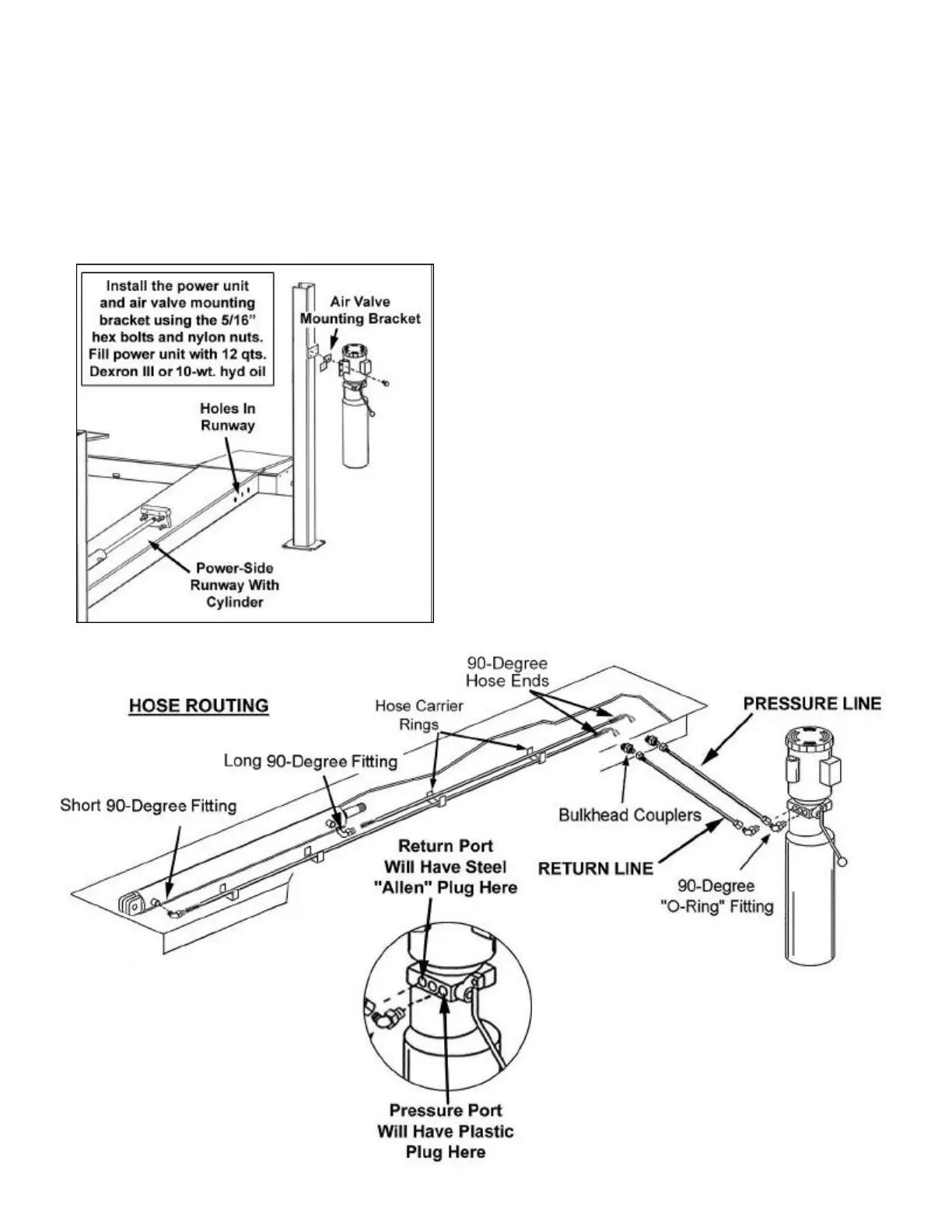 Install the power unit and air valve mounting bracket using the 5/16" hex bolts and nylon nuts. Fill power unit with 12 qts. Dexron III or 10-wt. hyd oil

Air Valve Mounting Bracket

Holes In Runway

Power-Side Runway With Cylinder

HOSE ROUTING

90-Degree Hose Ends

Hose Carrier Rings

PRESSURE LINE

Long 90-Degree Fitting

Short 90-Degree Fitting

Bulkhead Couplers

Return Port Will Have Steel "Allen" Plug Here

RETURN LINE

90-Degree "O-Ring" Fitting

Pressure Port Will Have Plastic Plug Here