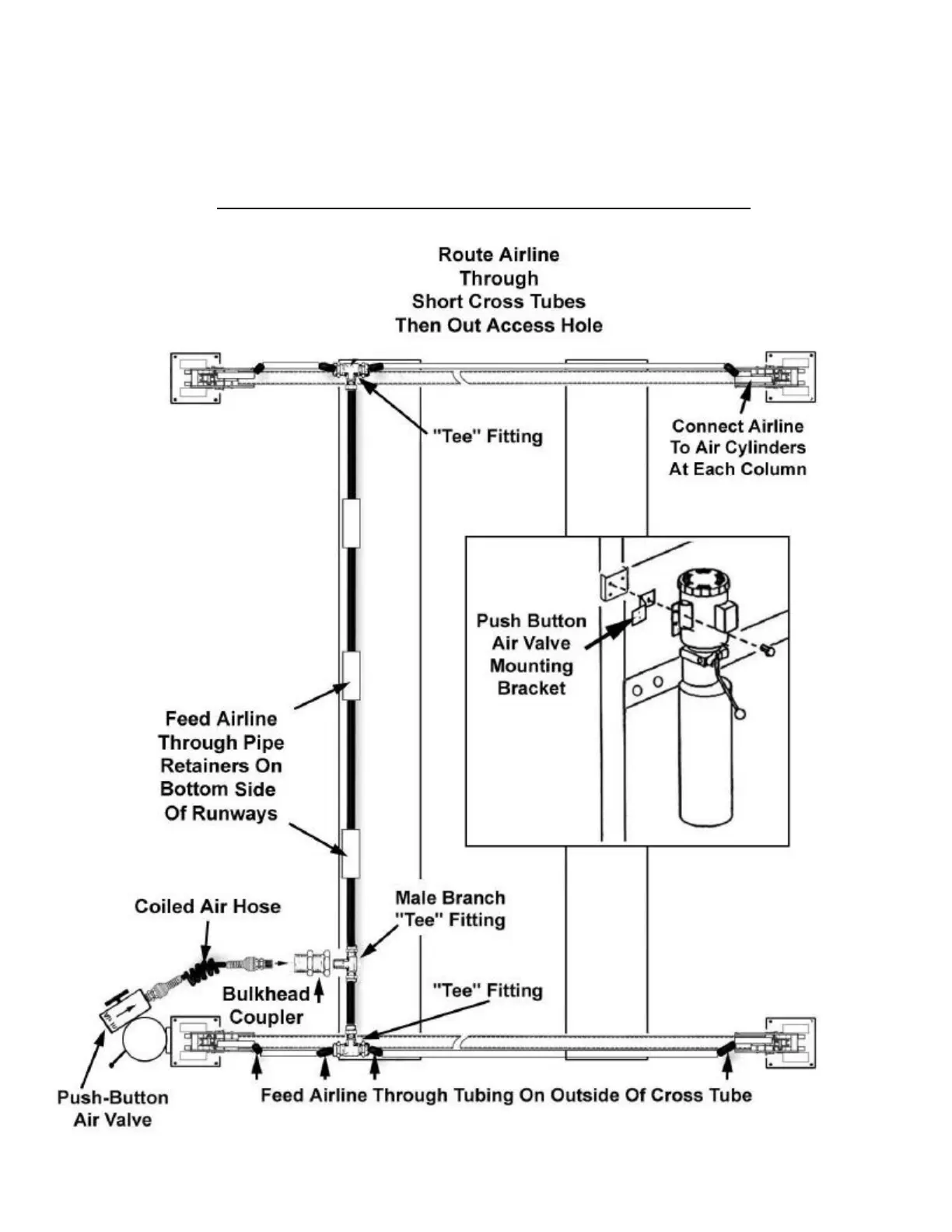 Route Airline Through Short Cross Tubes Then Out Access Hole

"Tee" Fitting

Connect Airline To Air Cylinders At Each Column

Push Button Air Valve Mounting Bracket

Feed Airline Through Pipe Retainers On Bottom Side Of Runways

Coiled Air Hose

Male Branch "Tee" Fitting

Bulkhead Coupler

"Tee" Fitting

Push-Button Air Valve

Feed Airline Through Tubing On Outside Of Cross Tube