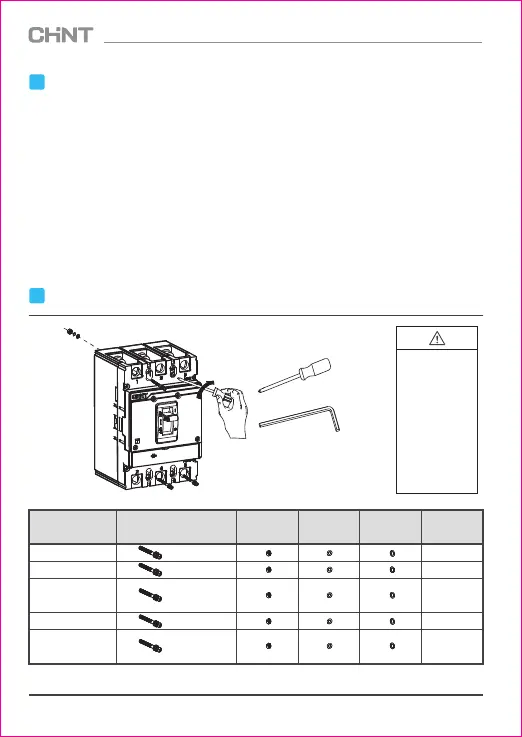 CHNT