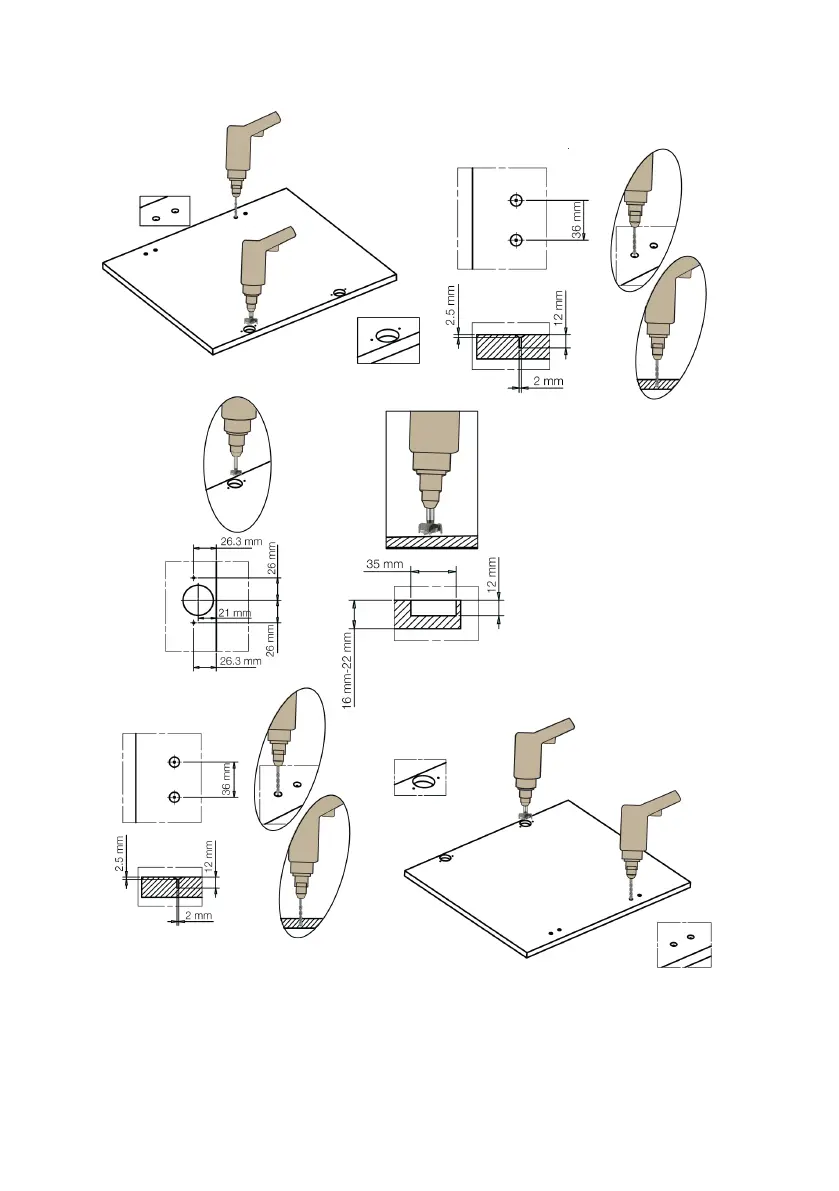 36 mm
2.5 mm
12 mm
2 mm
26.3 mm
26 mm
21 mm
26 mm
26.3 mm
35 mm
12 mm
16 mm-22 mm
36 mm
2.5 mm
12 mm
2 mm