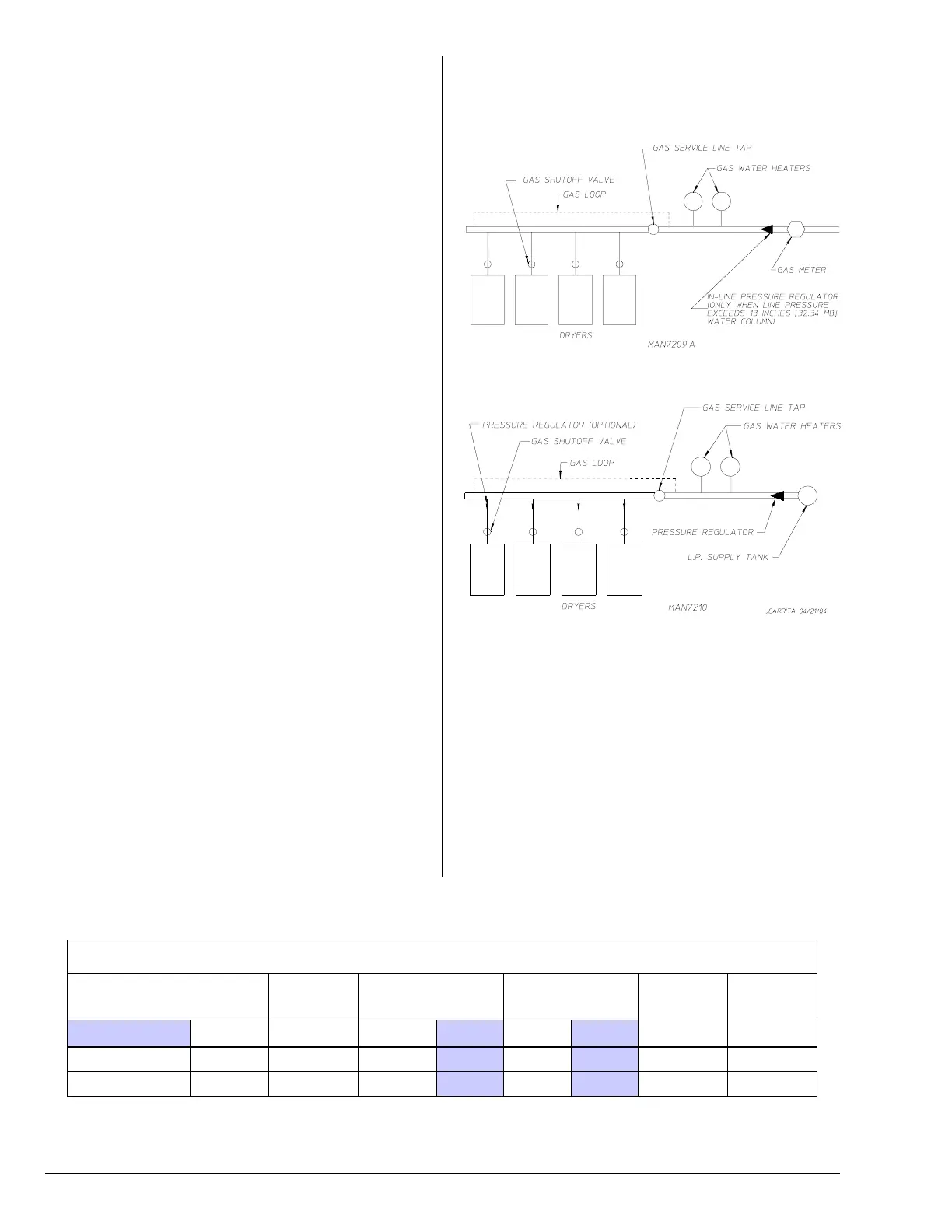 GAS SERVICE LINE TAP
GAS WATER HEATERS
GAS SHUTOFF VALVE
GAS LOOP
GAS METER
IN-LINE PRESSURE REGULATOR (ONLY WHEN LINE PRESSURE EXCEEDS 13 INCHES [32.34 MB] WATER COLUMN)
DRYERS
MAN7209.A

GAS SERVICE LINE TAP
PRESSURE REGULATOR (OPTIONAL)
GAS WATER HEATERS
GAS SHUTOFF VALVE
GAS LOOP
PRESSURE REGULATOR
L.P. SUPPLY TANK
DRYERS
MAN7210
JCARRITA 04/21/04