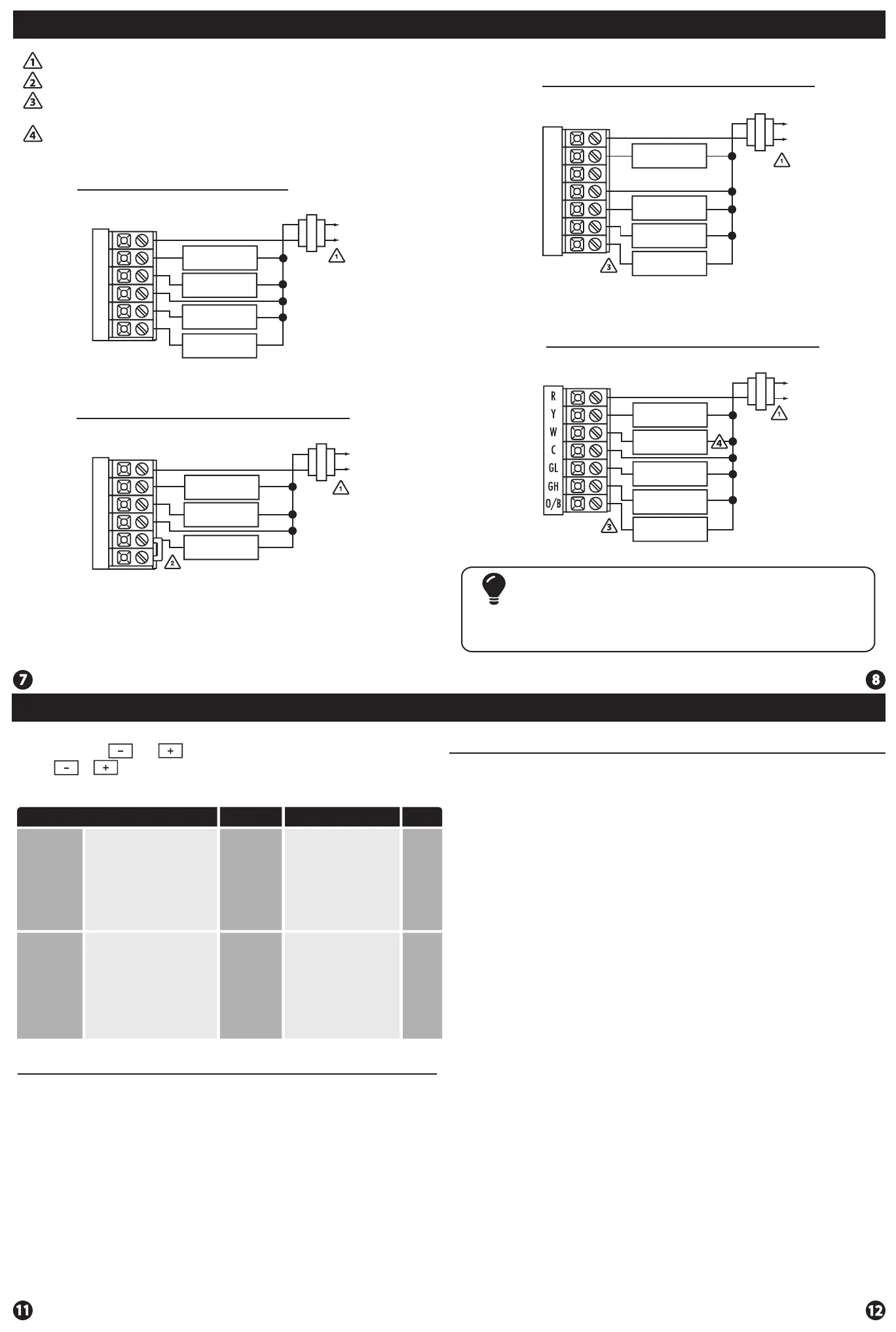 1
2
3
4

1

1

2

1

3

R
Y
W
C
GL
GH
O/B

1
4
3

7
8

−
+
−
+

11
12