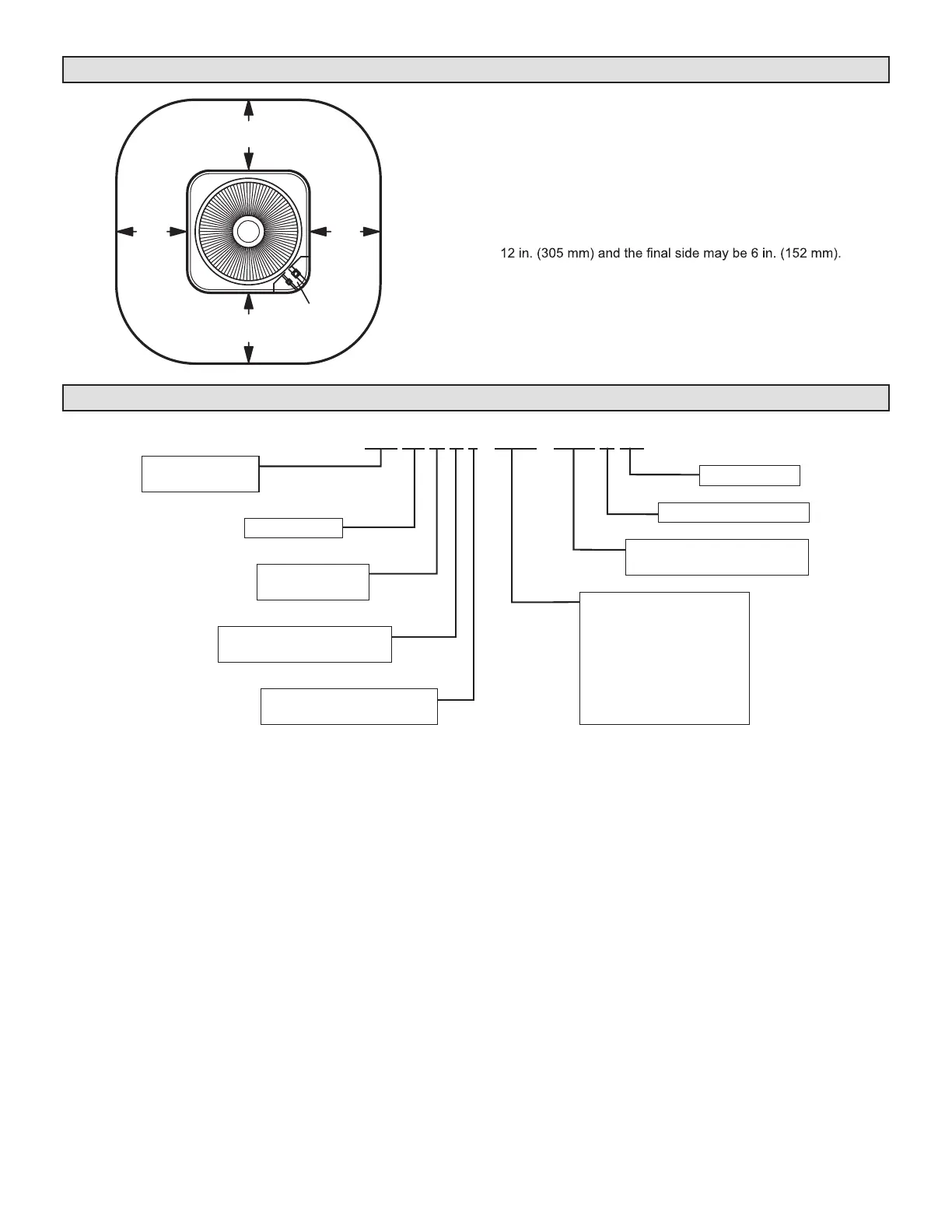 12 in. (305 mm) and the final side may be 6 in. (152 mm).