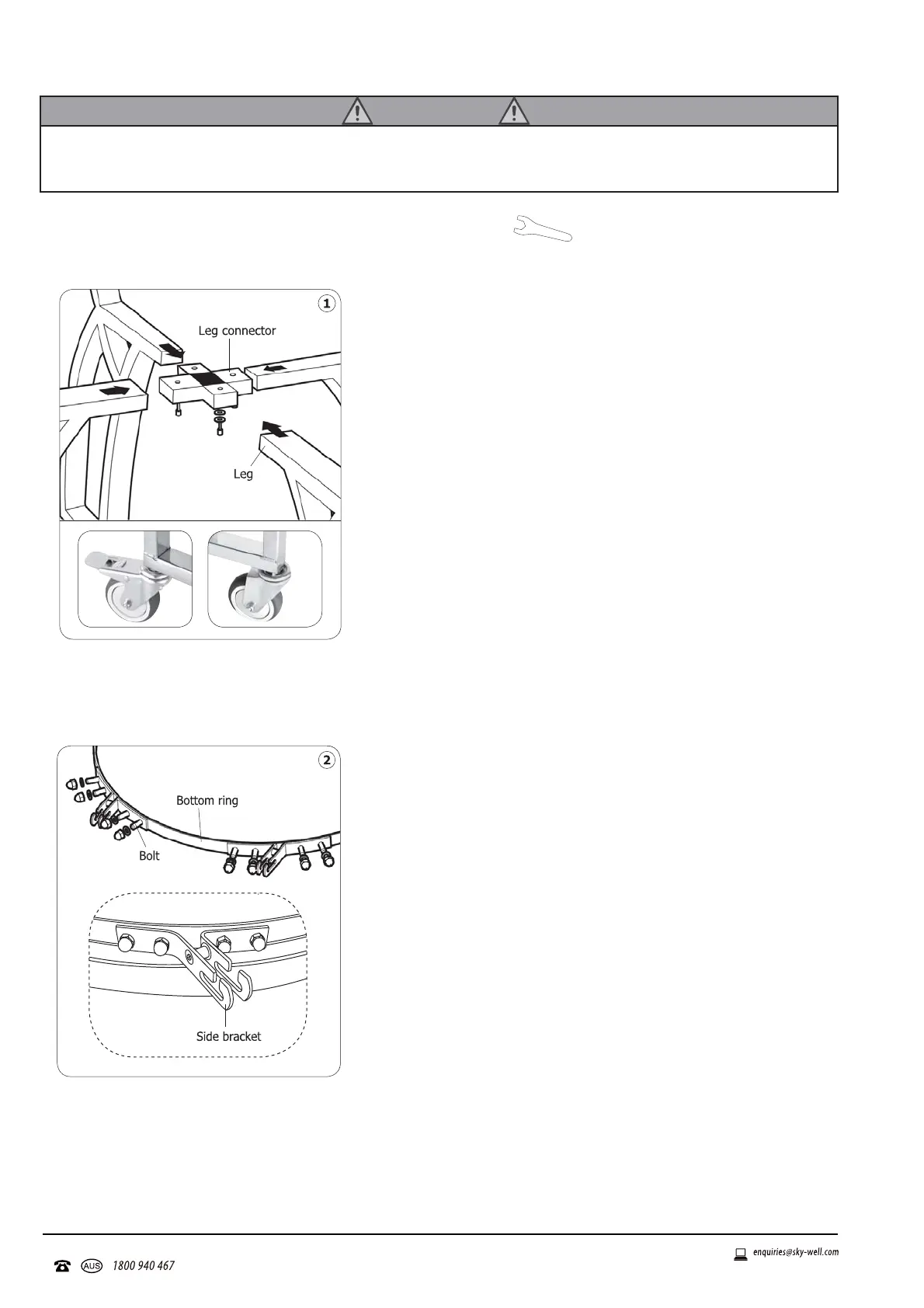 1

Leg connector

Leg

2

Bottom ring

Bolt

Side bracket

AUS 1800 940 467

enquiries@sky-well.com