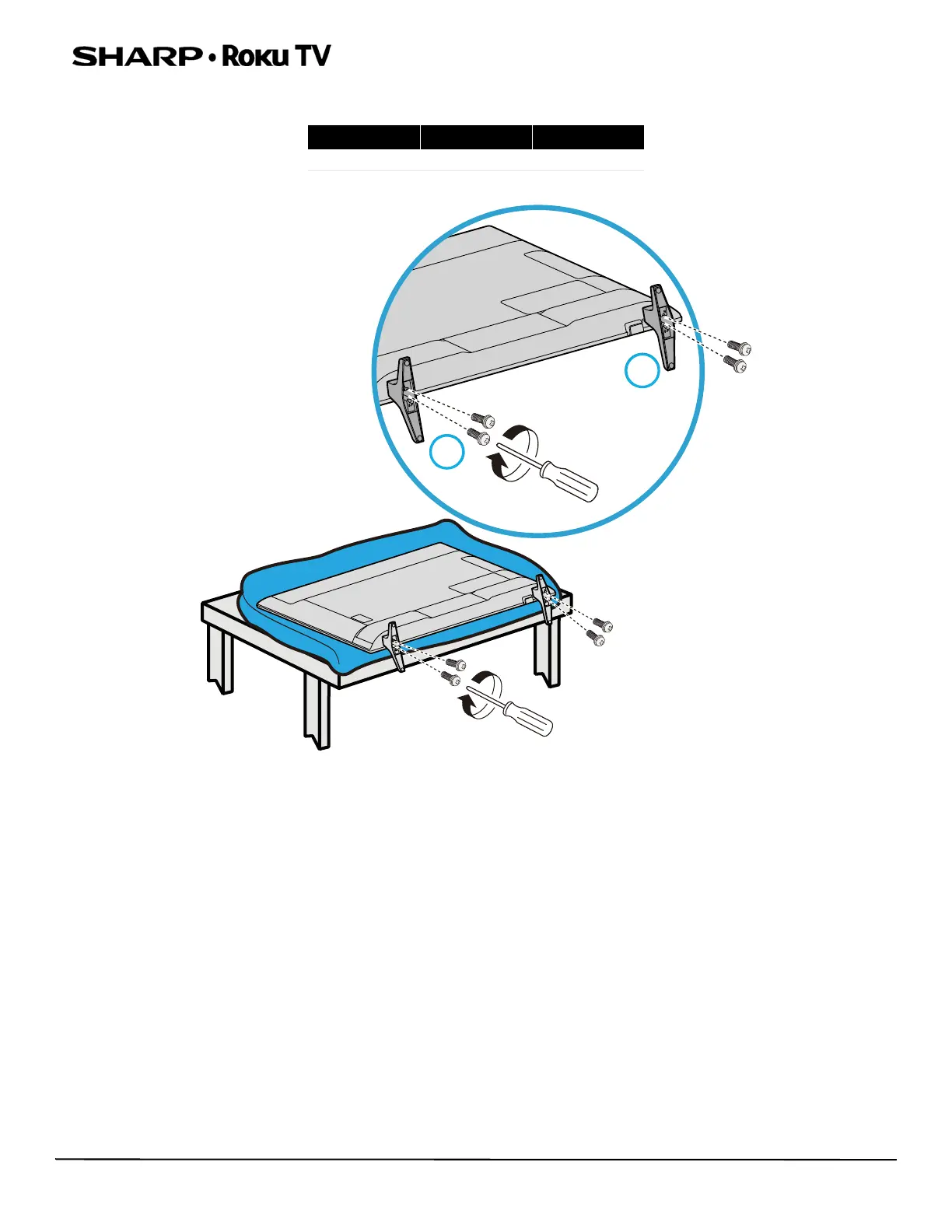 SHARP • Roku TV