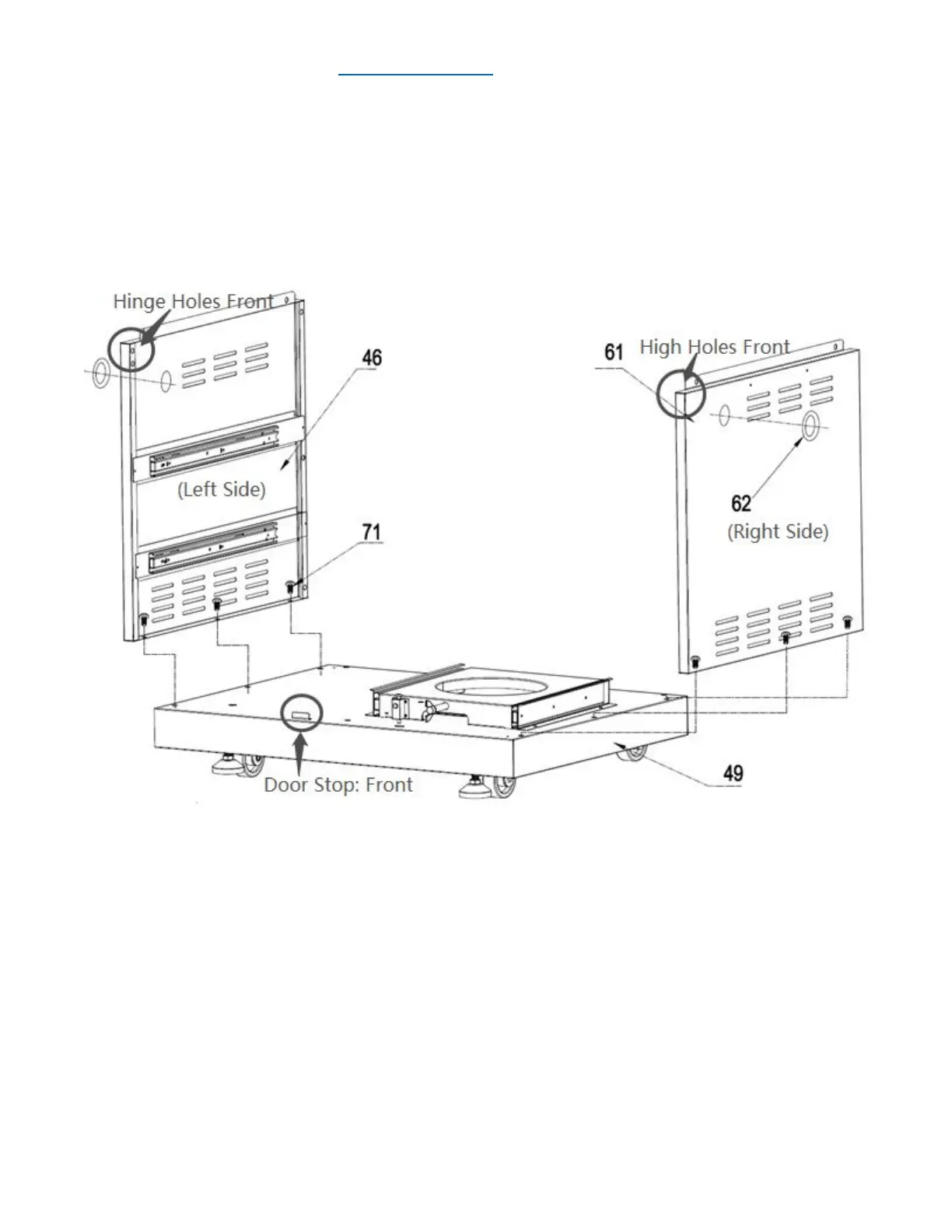 Hinge Holes Front

46

(Left Side)

71

61

High Holes Front

62

(Right Side)

Door Stop: Front

49