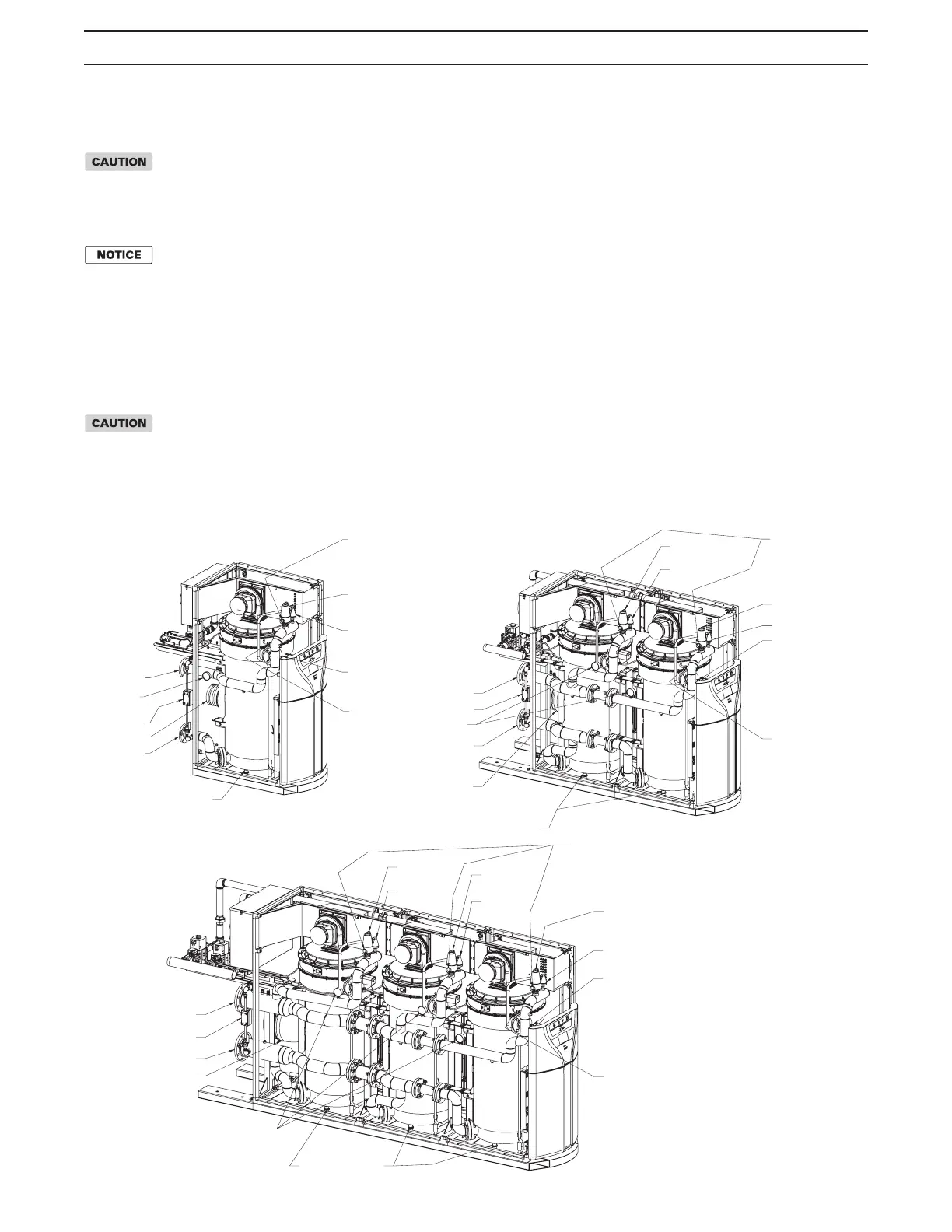 CAUTION

NOTICE

CAUTION