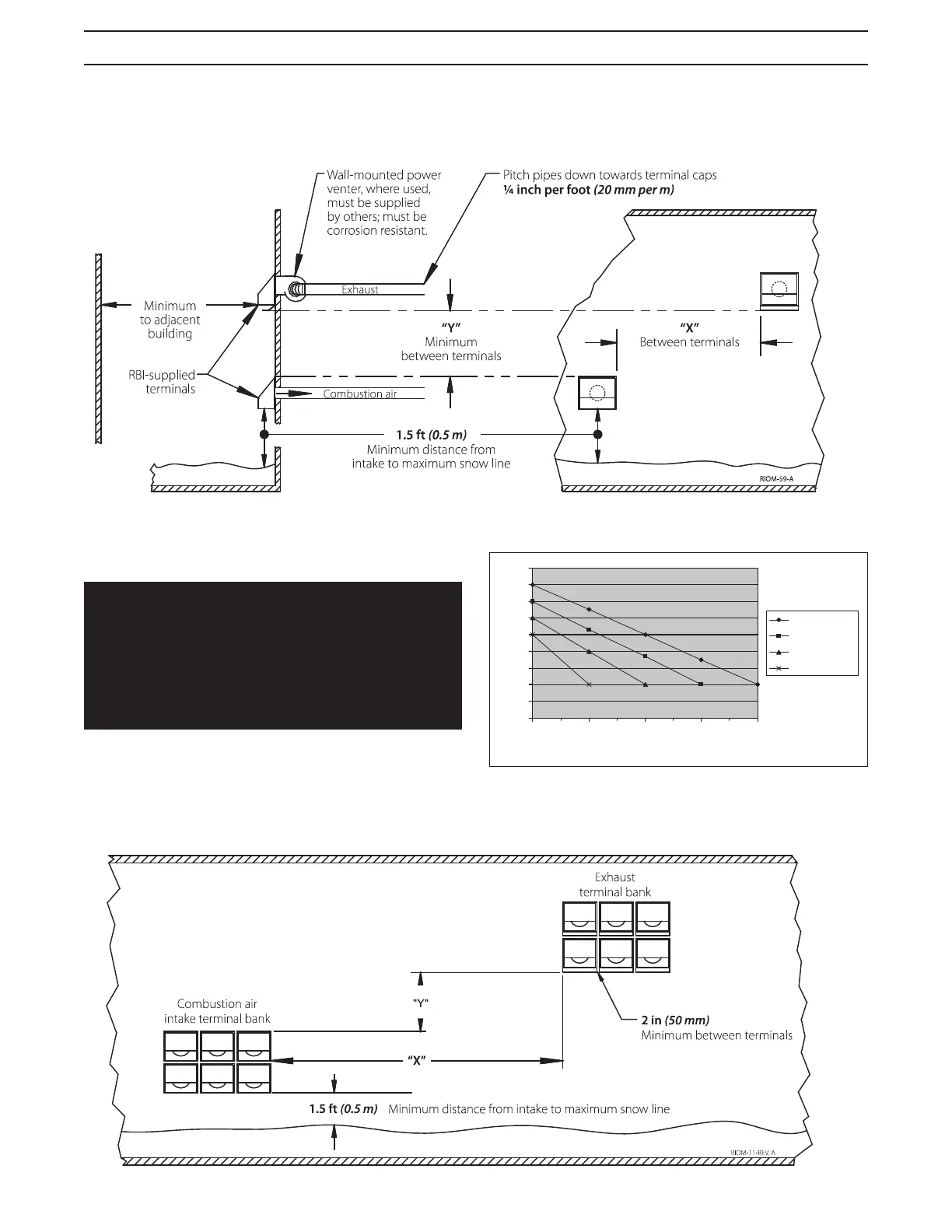 Wall-mounted power venter, where used, must be supplied by others; must be corrosion resistant.

Pitch pipes down towards terminal caps
¼ inch per foot (20 mm per m)

Exhaust

Minimum to adjacent building

"Y"
Minimum between terminals

"X"
Between terminals

RBI-supplied terminals

Combustion air

1.5 ft (0.5 m)
Minimum distance from intake to maximum snow line

RIOM-59-A

Exhaust terminal bank

Combustion air intake terminal bank

"Y"

2 in (50 mm)
Minimum between terminals

"X"

1.5 ft (0.5 m) Minimum distance from intake to maximum snow line

RIOM-11-REV. A