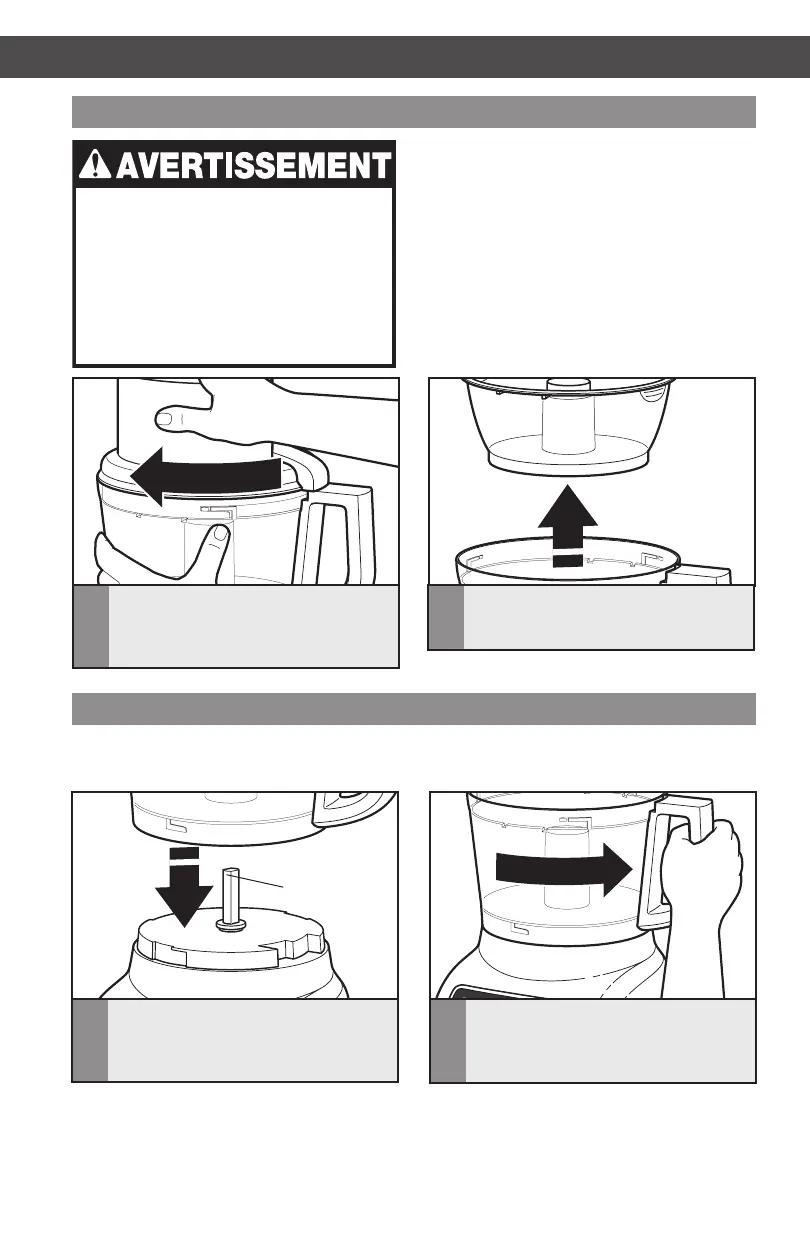 AVERTISSEMENT